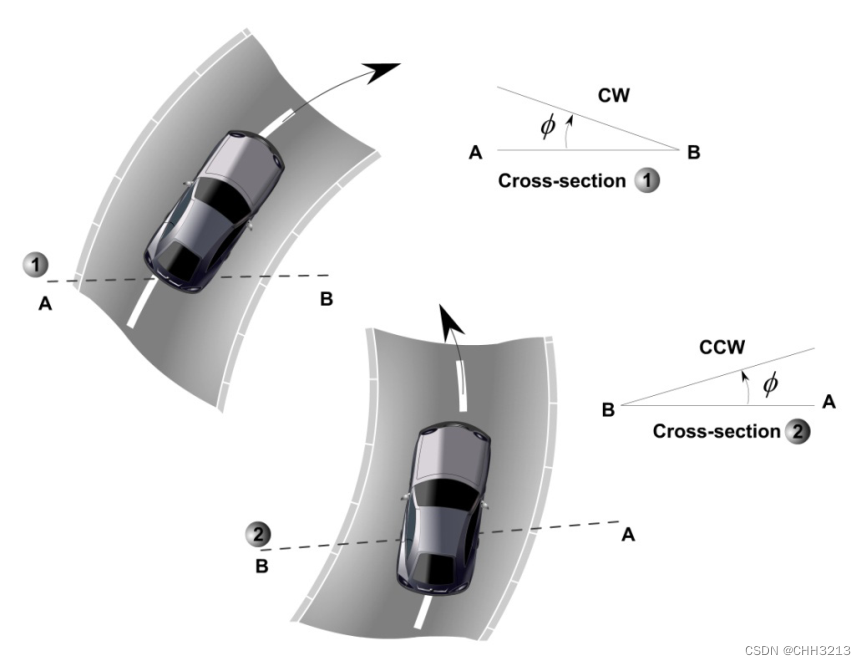 CW
$\phi$
A
B
Cross-section 1
1
A
B
CCW
$\phi$
B
A
Cross-section 2
2
B
A
CSDN @CHH3213