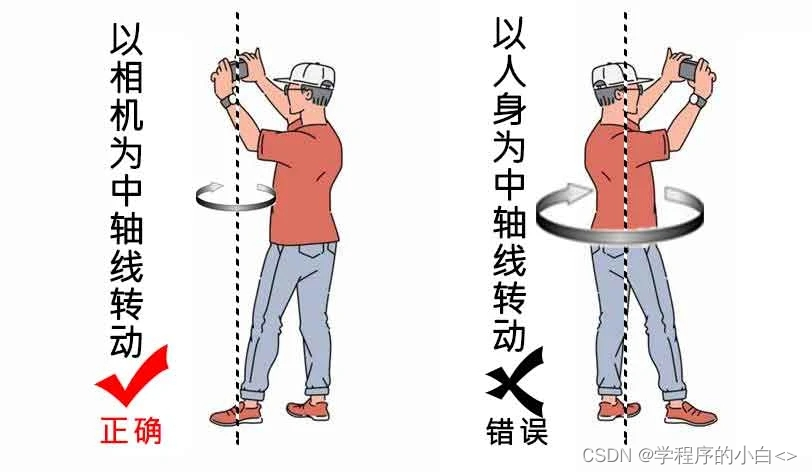 以相机为中轴线转动

正确

以人身为中轴线转动

错误

CSDN @学程序的小白<>