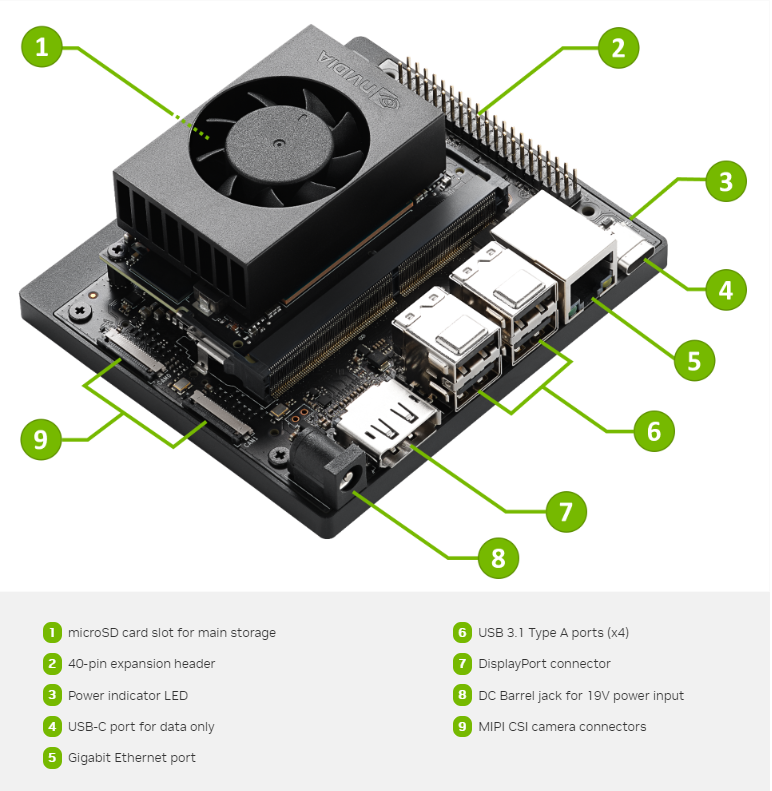 1
2
3
4
5
6
7
8
9
NVIDIA

1 microSD card slot for main storage
2 40-pin expansion header
3 Power indicator LED
4 USB-C port for data only
5 Gigabit Ethernet port

6 USB 3.1 Type A ports (x4)
7 DisplayPort connector
8 DC Barrel jack for 19V power input
9 MIPI CSI camera connectors