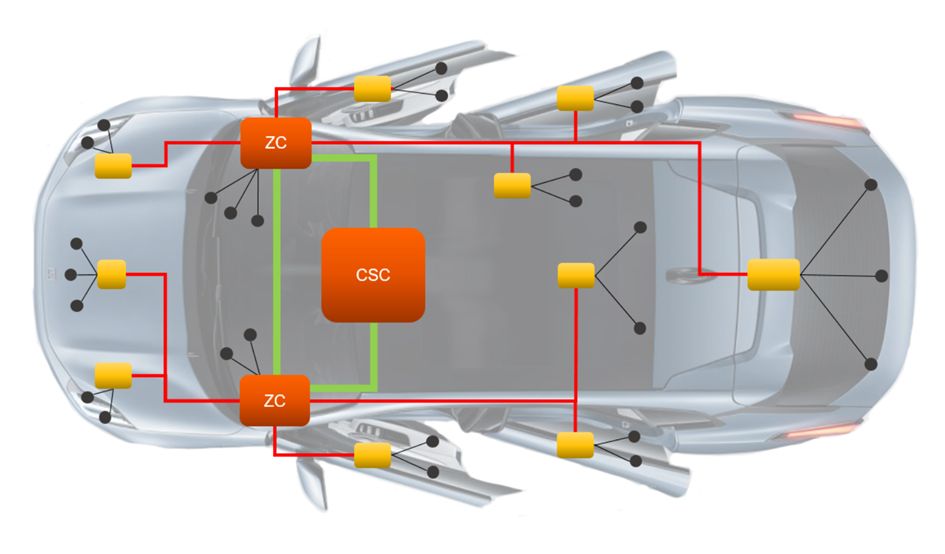 ZC

CSC

ZC