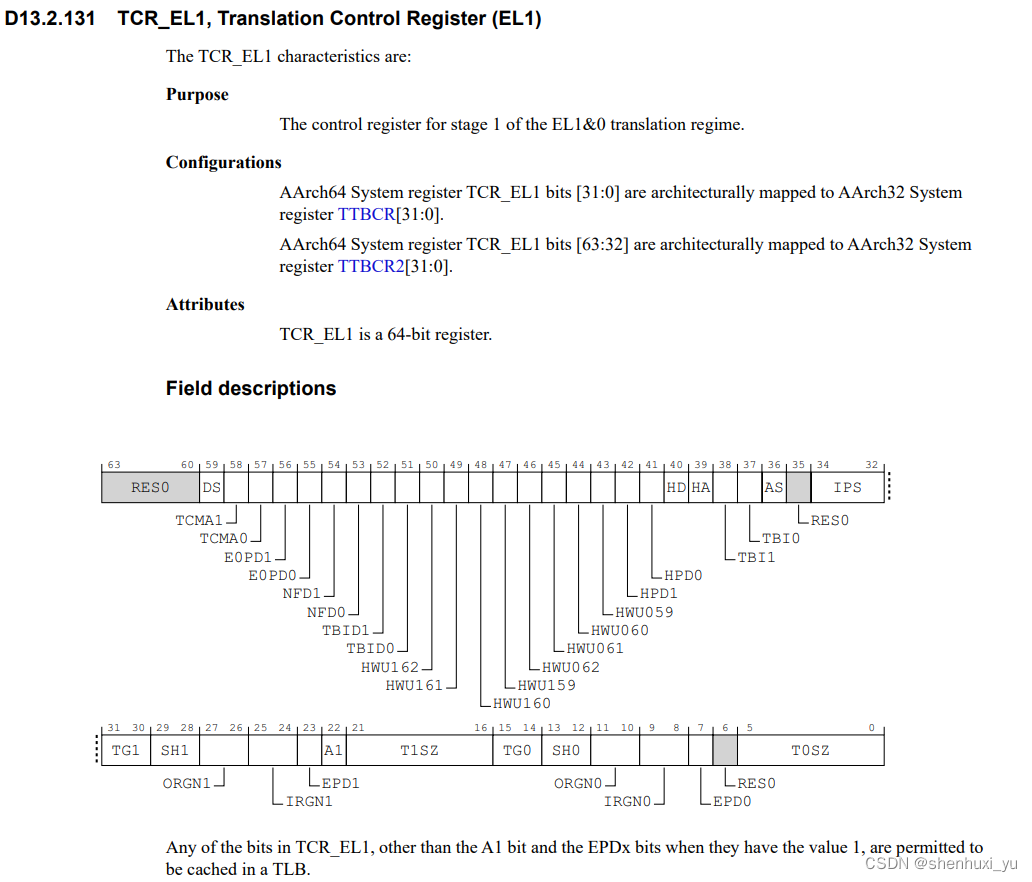 D13.2.131 TCR_EL1, Translation Control Register (EL1)

The TCR_EL1 characteristics are:

Purpose

The control register for stage 1 of the EL1&0 translation regime.

Configurations

AArch64 System register TCR_EL1 bits [31:0] are architecturally mapped to AArch32 System register TTBCR[31:0].

AArch64 System register TCR_EL1 bits [63:32] are architecturally mapped to AArch32 System register TTBCR2[31:0].

Attributes

TCR_EL1 is a 64-bit register.

Field descriptions

63 60 59 58 57 56 55 54 53 52 51 50 49 48 47 46 45 44 43 42 41 40 39 38 37 36 35 34 32

RES0 DS HD HA AS IPS

TCMA1 TCMA0 E0PD1 E0PD0 NFD1 NFD0 TBID1 TBID0 HWU162 HWU161 HWU160 HWU159 HWU062 HWU061 HWU060 HWU059 HPD1 HPD0 TBI1 TBI0 RES0

31 30 29 28 27 26 25 24 23 22 21 16 15 14 13 12 11 10 9 8 7 6 5 0

TG1 SH1 A1 T1SZ TG0 SH0 T0SZ

ORGN1 IRGN1 EPD1 ORGN0 IRGN0 EPD0 RES0

Any of the bits in TCR_EL1, other than the A1 bit and the EPDx bits when they have the value 1, are permitted to be cached in a TLB.

CSDN @shenhuxi_yu