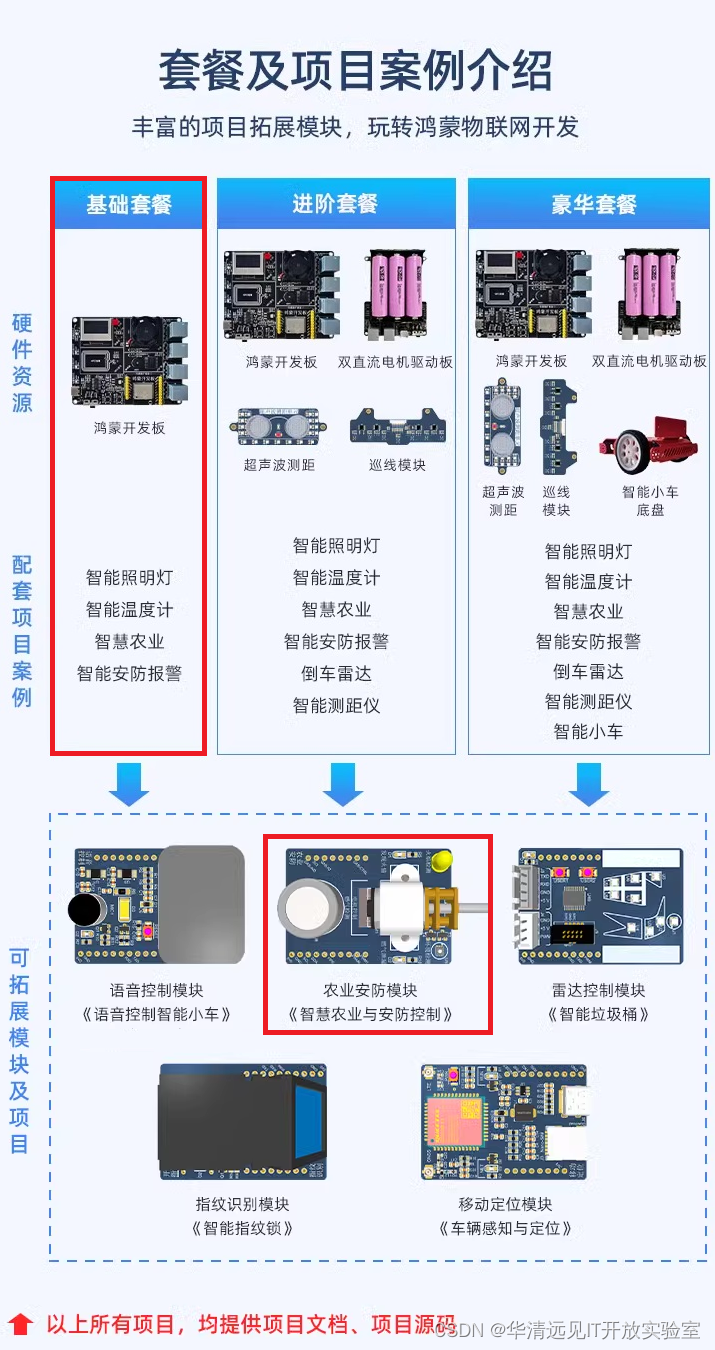 套餐及项目案例介绍

丰富的项目拓展模块，玩转鸿蒙物联网开发

硬件资源

配套项目案例

基础套餐

鸿蒙开发板

智能照明灯
智能温度计
智慧农业
智能安防报警

进阶套餐

鸿蒙开发板
双直流电机驱动板
超声波测距
巡线模块

智能照明灯
智能温度计
智慧农业
智能安防报警
倒车雷达
智能测距仪

豪华套餐

鸿蒙开发板
双直流电机驱动板
超声波测距
巡线模块
智能小车底盘

智能照明灯
智能温度计
智慧农业
智能安防报警
倒车雷达
智能测距仪
智能小车

可拓展模块及项目

语音控制模块
《语音控制智能小车》

农业安防模块
《智慧农业与安防控制》

雷达控制模块
《智能垃圾桶》

指纹识别模块
《智能指纹锁》

移动定位模块
《车辆感知与定位》

以上所有项目，均提供项目文档、项目源码

CSDN @华清远见IT开放实验室