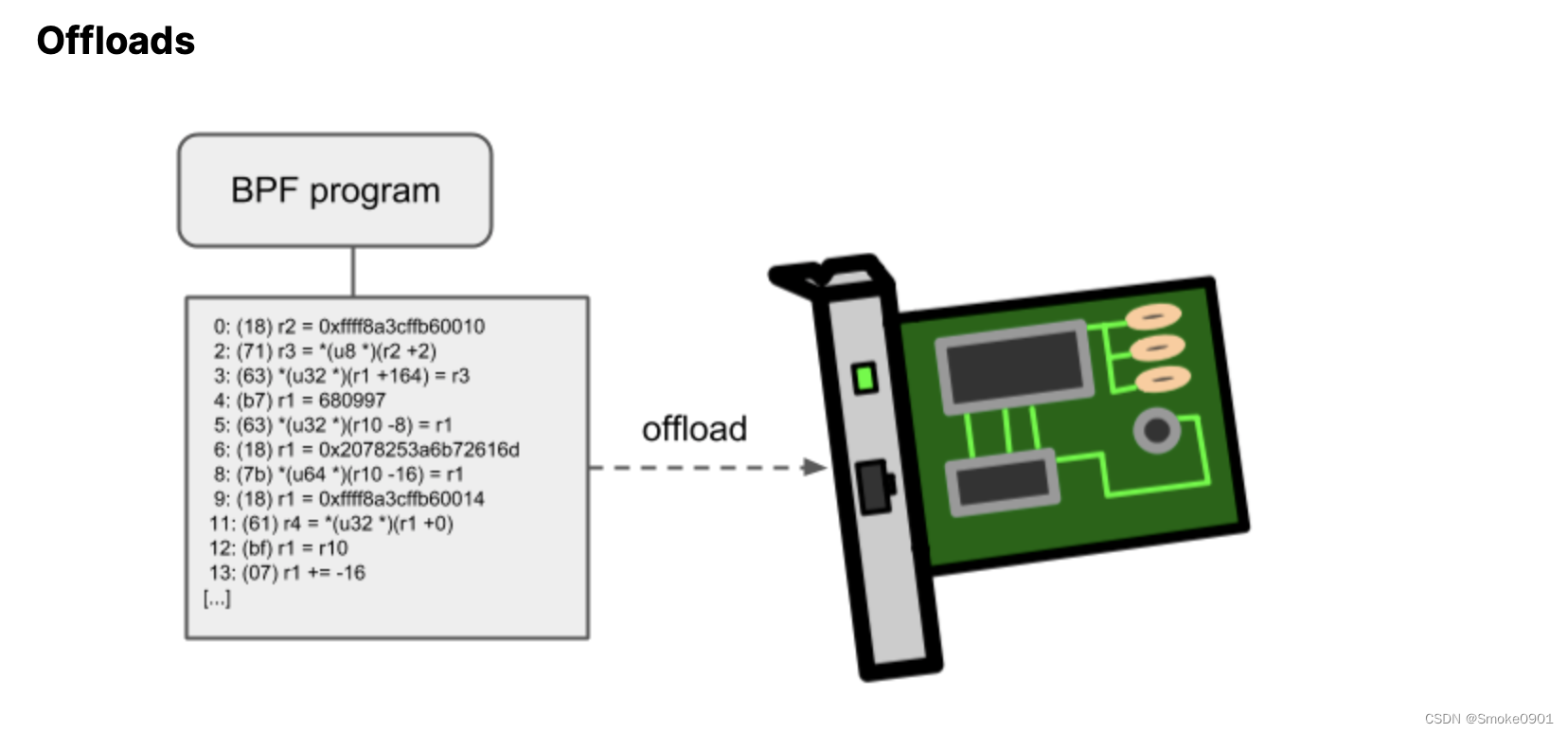 Offloads

BPF program

0: (18) r2 = 0xffff8a3cffb60010
2: (71) r3 = *(u8 *)(r2 +2)
3: (63) *(u32 *)(r1 +164) = r3
4: (b7) r1 = 680997
5: (63) *(u32 *)(r10 -8) = r1
6: (18) r1 = 0x2078253a6b72616d
8: (7b) *(u64 *)(r10 -16) = r1
9: (18) r1 = 0xffff8a3cffb60014
11: (61) r4 = *(u32 *)(r1 +0)
12: (bf) r1 = r10
13: (07) r1 += -16
[...]

offload

CSDN @Smoke0901