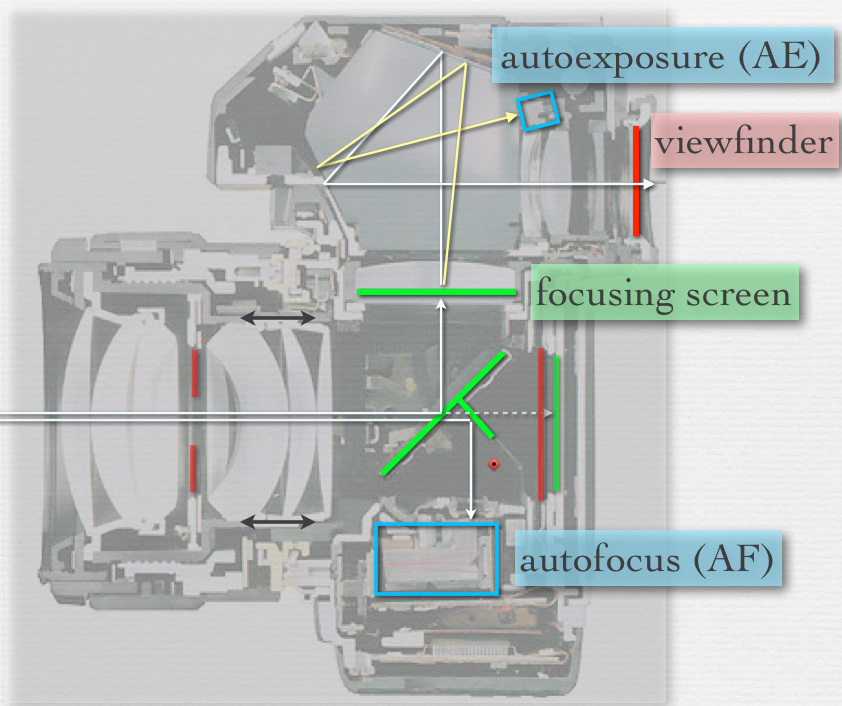 autoexposure (AE)

viewfinder

focusing screen

autofocus (AF)