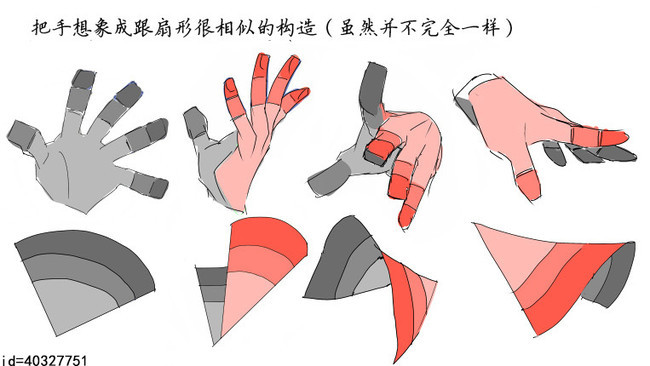 把手想象成跟扇形很相似的构造（虽然并不完全一样）

id=40327751