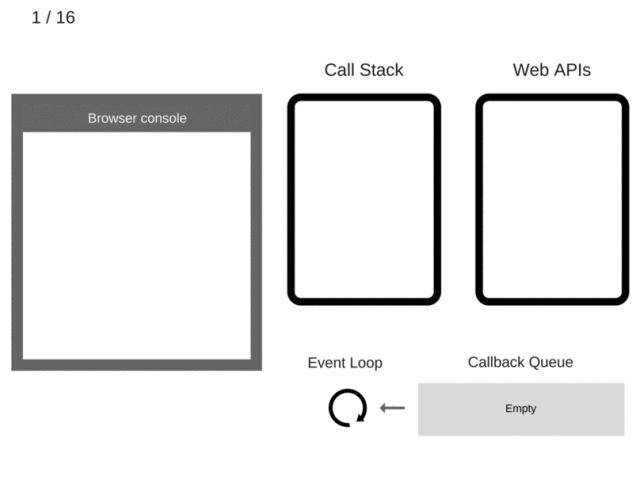 1 / 16

Browser console

Call Stack

Web APIs

Event Loop

Callback Queue

Empty