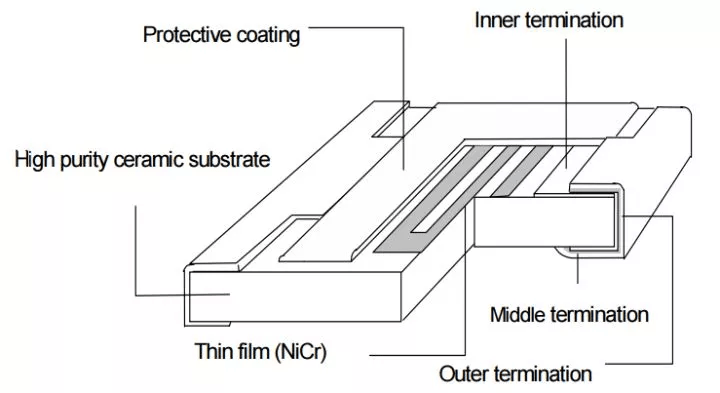 Protective coating

Inner termination

High purity ceramic substrate

Middle termination

Thin film (NiCr)

Outer termination