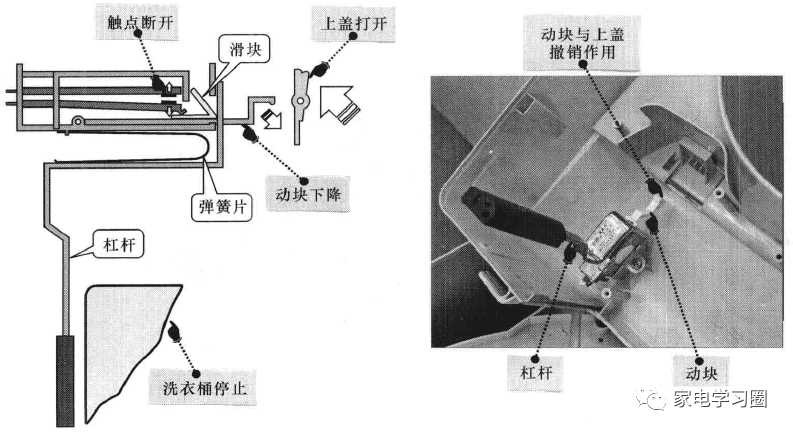 触点断开

滑块

上盖打开

动块下降

弹簧片

杠杆

洗衣桶停止

动块与上盖撤销作用

杠杆

动块

家电学习圈