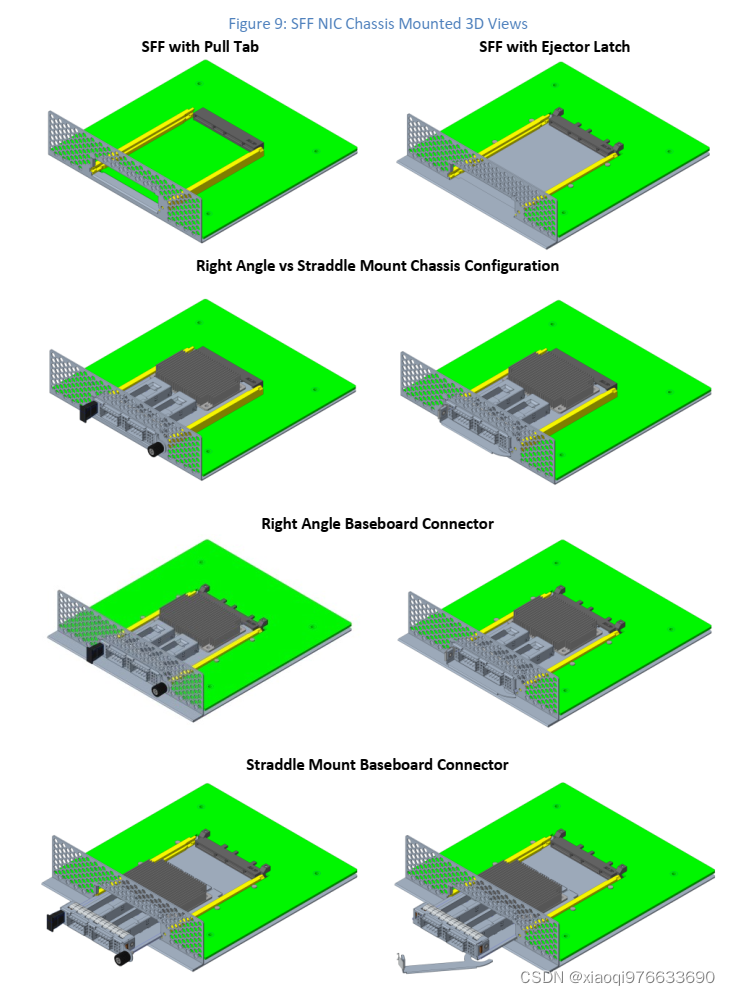 Figure 9: SFF NIC Chassis Mounted 3D Views

SFF with Pull Tab

SFF with Ejector Latch

Right Angle vs Straddle Mount Chassis Configuration

Right Angle Baseboard Connector

Straddle Mount Baseboard Connector

CSDN @xiaoqi976633690