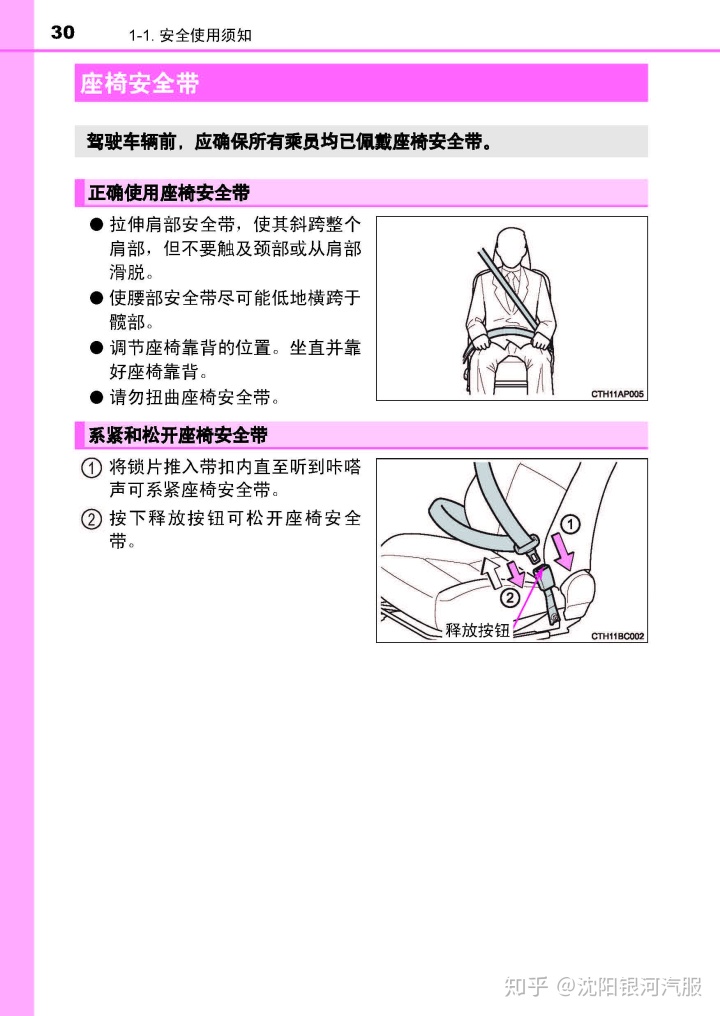 30 1-1. 安全使用须知

座椅安全带

驾驶车辆前，应确保所有乘员均已佩戴座椅安全带。

正确使用座椅安全带

● 拉伸肩部安全带，使其斜跨整个肩部，但不要触及颈部或从肩部滑脱。

● 使腰部安全带尽可能低地横跨于髋部。

● 调节座椅靠背的位置。坐直并靠好座椅靠背。

● 请勿扭曲座椅安全带。

CTH11AP005

系紧和松开座椅安全带

① 将锁片推入带扣内直至听到咔嗒声可系紧座椅安全带。

② 按下释放按钮可松开座椅安全带。

1
2
释放按钮
CTH11BC002

知乎 @沈阳银河汽服