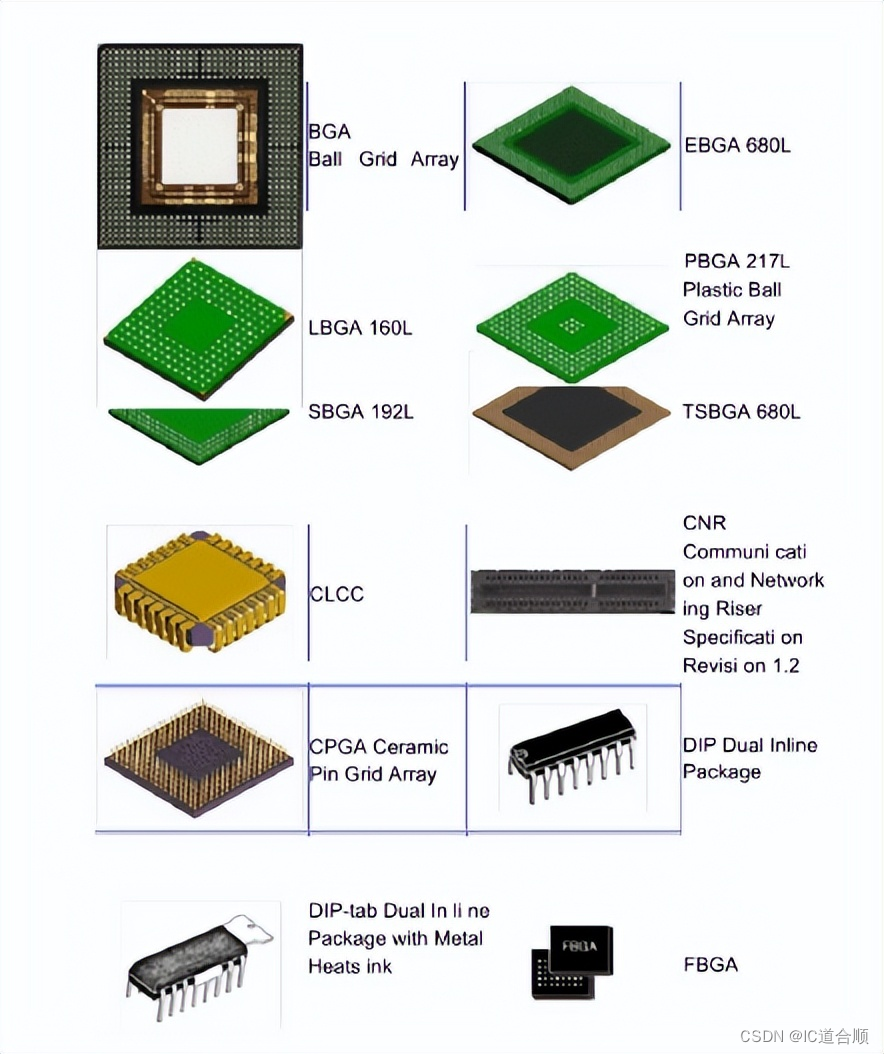 BGA
Ball Grid Array

EBGA 680L

LBGA 160L

PBGA 217L
Plastic Ball
Grid Array

SBGA 192L

TSBGA 680L

CLCC

CNR
Communi cati on and Network ing Riser Specificati on Revisi on 1.2

CPGA Ceramic Pin Grid Array

DIP Dual Inline Package

DIP-tab Dual In li ne Package with Metal Heats ink

FBGA

FBGA

CSDN @IC道合顺