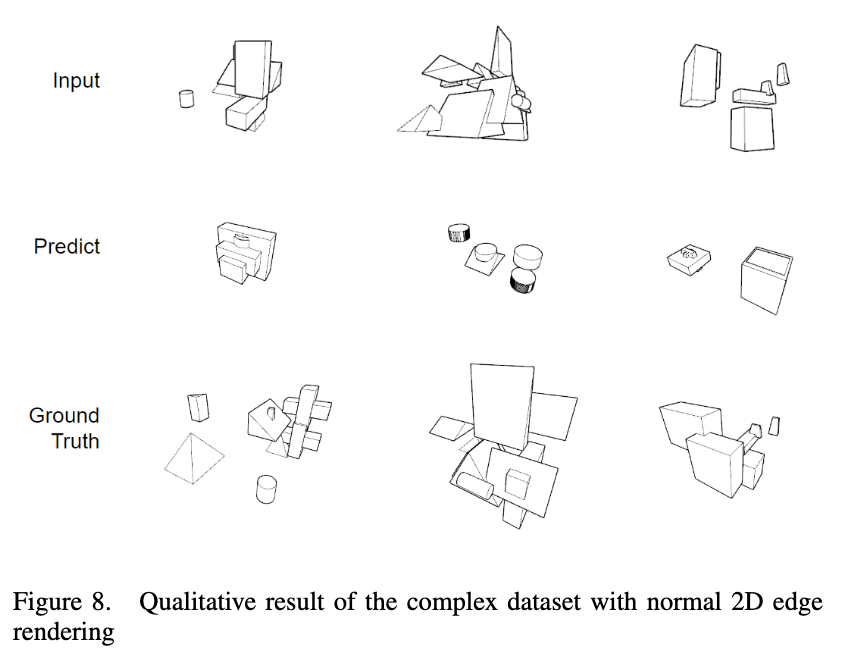 Input

Predict

Ground Truth

Figure 8. Qualitative result of the complex dataset with normal 2D edge rendering