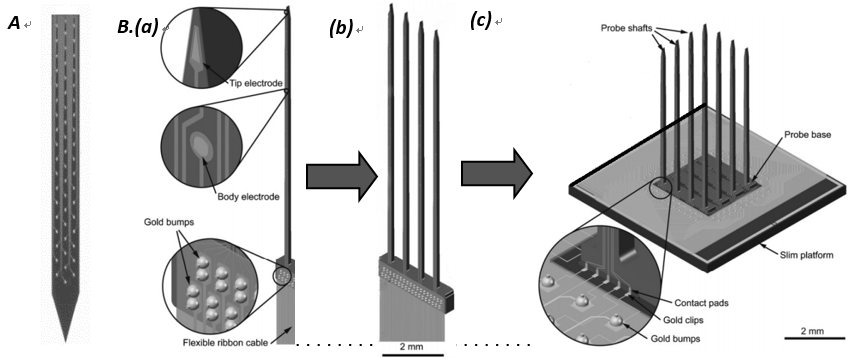 A

B.(a)

Tip electrode

Body electrode

Gold bumps

Flexible ribbon cable

(b)

2 mm

(c)

Probe shafts

Probe base

Slim platform

Contact pads

Gold clips

Gold bumps

2 mm