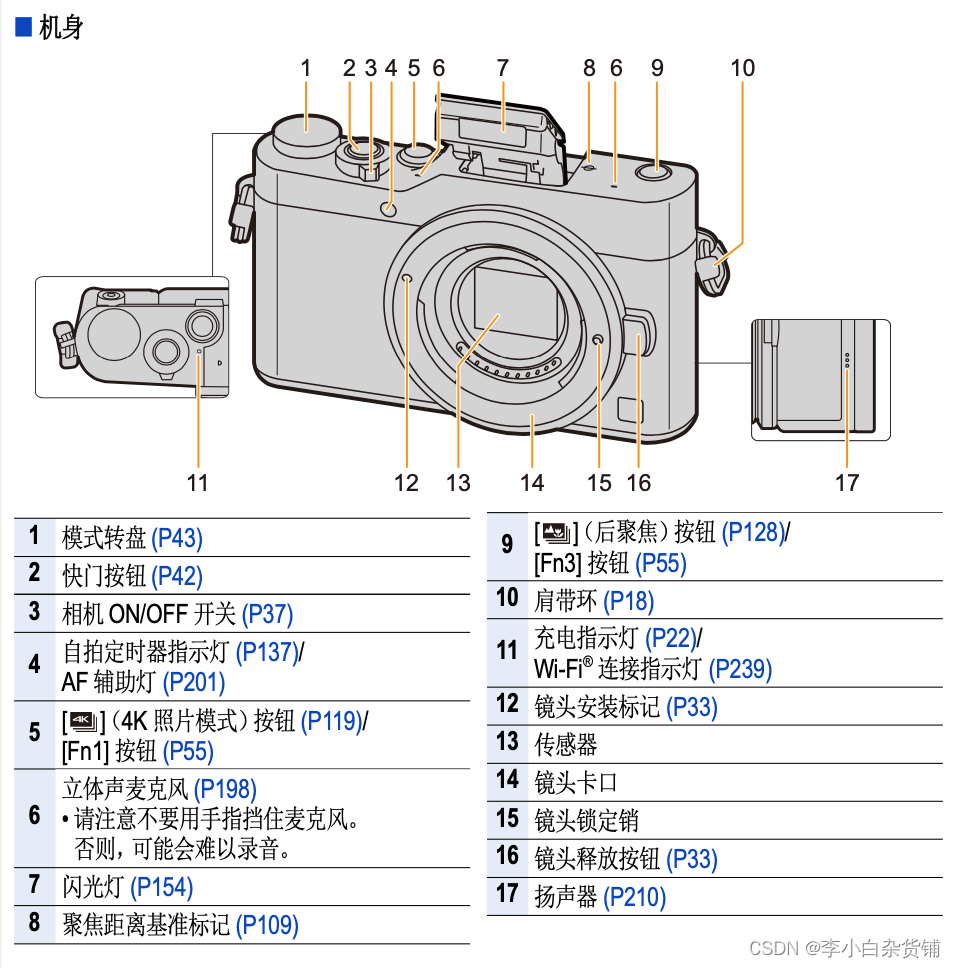 ■ 机身

1 2 3 4 5 6 7 8 6 9 10

11 12 13 14 15 16 17

| | |
|---|---|
| 1 | 模式转盘 (P43) |
| 2 | 快门按钮 (P42) |
| 3 | 相机 ON/OFF 开关 (P37) |
| 4 | 自拍定时器指示灯 (P137)/ AF 辅助灯 (P201) |
| 5 | [4K] (4K 照片模式) 按钮 (P119)/ [Fn1] 按钮 (P55) |
| 6 | 立体声麦克风 (P198) • 请注意不要用手指挡住麦克风。否则，可能会难以录音。 |
| 7 | 闪光灯 (P154) |
| 8 | 聚焦距离基准标记 (P109) |

| | |
|---|---|
| 9 | [ ] (后聚焦) 按钮 (P128)/ [Fn3] 按钮 (P55) |
| 10 | 肩带环 (P18) |
| 11 | 充电指示灯 (P22)/ Wi-Fi® 连接指示灯 (P239) |
| 12 | 镜头安装标记 (P33) |
| 13 | 传感器 |
| 14 | 镜头卡口 |
| 15 | 镜头锁定销 |
| 16 | 镜头释放按钮 (P33) |
| 17 | 扬声器 (P210) |

CSDN @李小白杂货铺