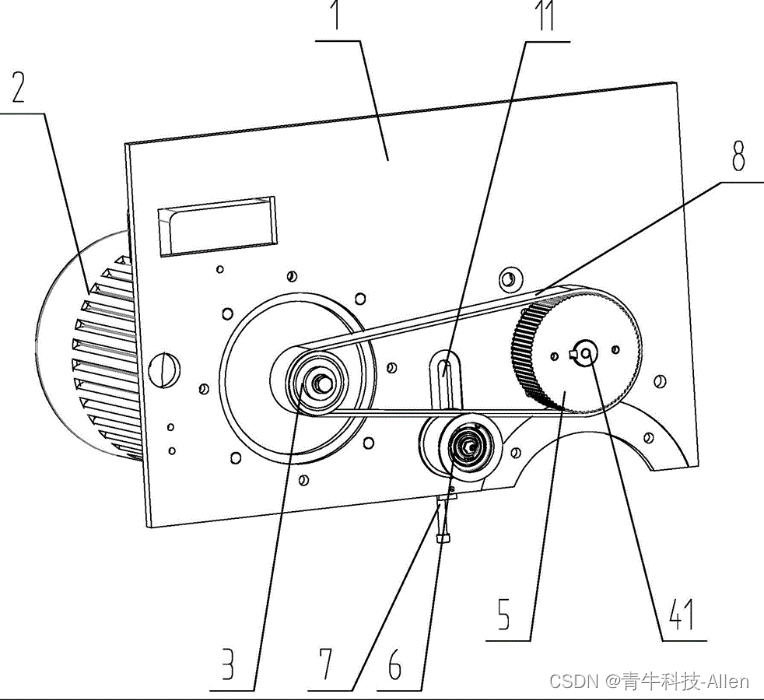 1
11
2
8
3
7
6
5
41
CSDN @青牛科技-Allen