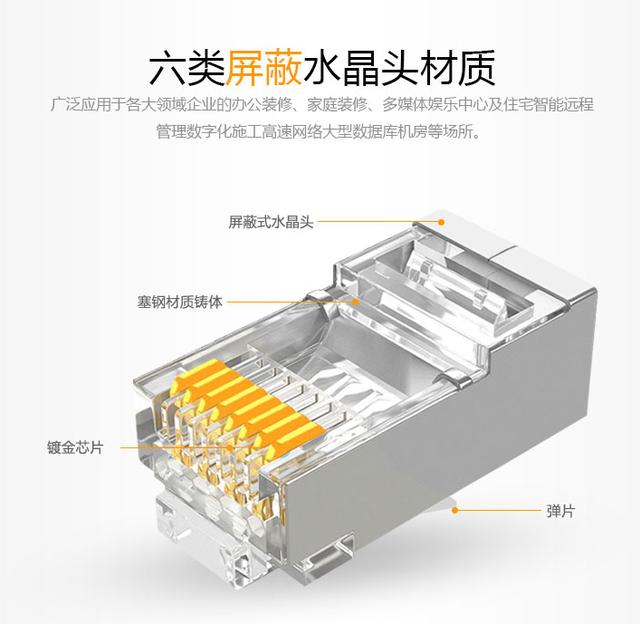 六类屏蔽水晶头材质

广泛应用于各大领域企业的办公装修、家庭装修、多媒体娱乐中心及住宅智能远程管理数字化施工高速网络大型数据库机房等场所。

屏蔽式水晶头

塞钢材质铸体

镀金芯片

弹片