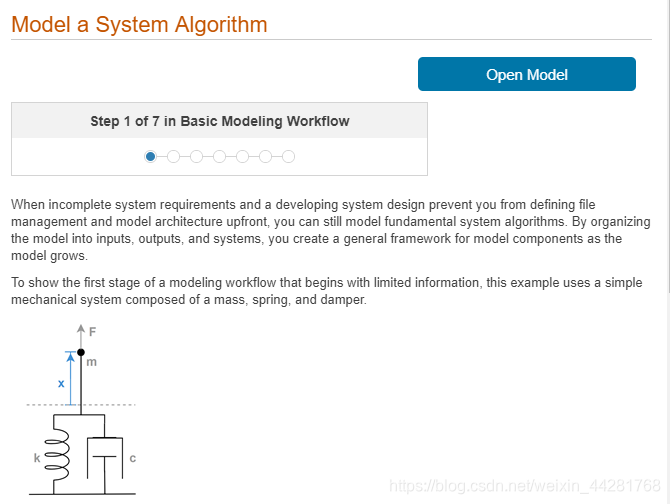 Model a System Algorithm

Open Model

Step 1 of 7 in Basic Modeling Workflow

When incomplete system requirements and a developing system design prevent you from defining file management and model architecture upfront, you can still model fundamental system algorithms. By organizing the model into inputs, outputs, and systems, you create a general framework for model components as the model grows.

To show the first stage of a modeling workflow that begins with limited information, this example uses a simple mechanical system composed of a mass, spring, and damper.

F
m
x
k
c

https://blog.csdn.net/weixin_44281768