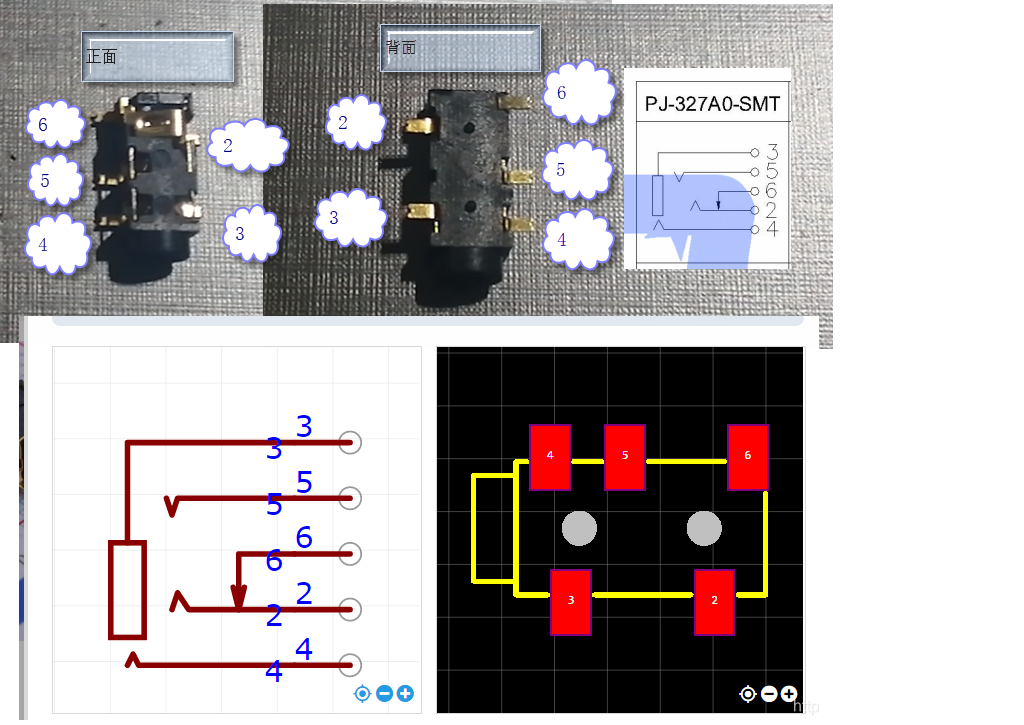 正面

6

5

4

2

3

背面

2

3

6

5

4

PJ-327A0-SMT

3
5
6
2
4

3
3
5
5
6
6
2
2
4
4

4
5
6
3
2

http