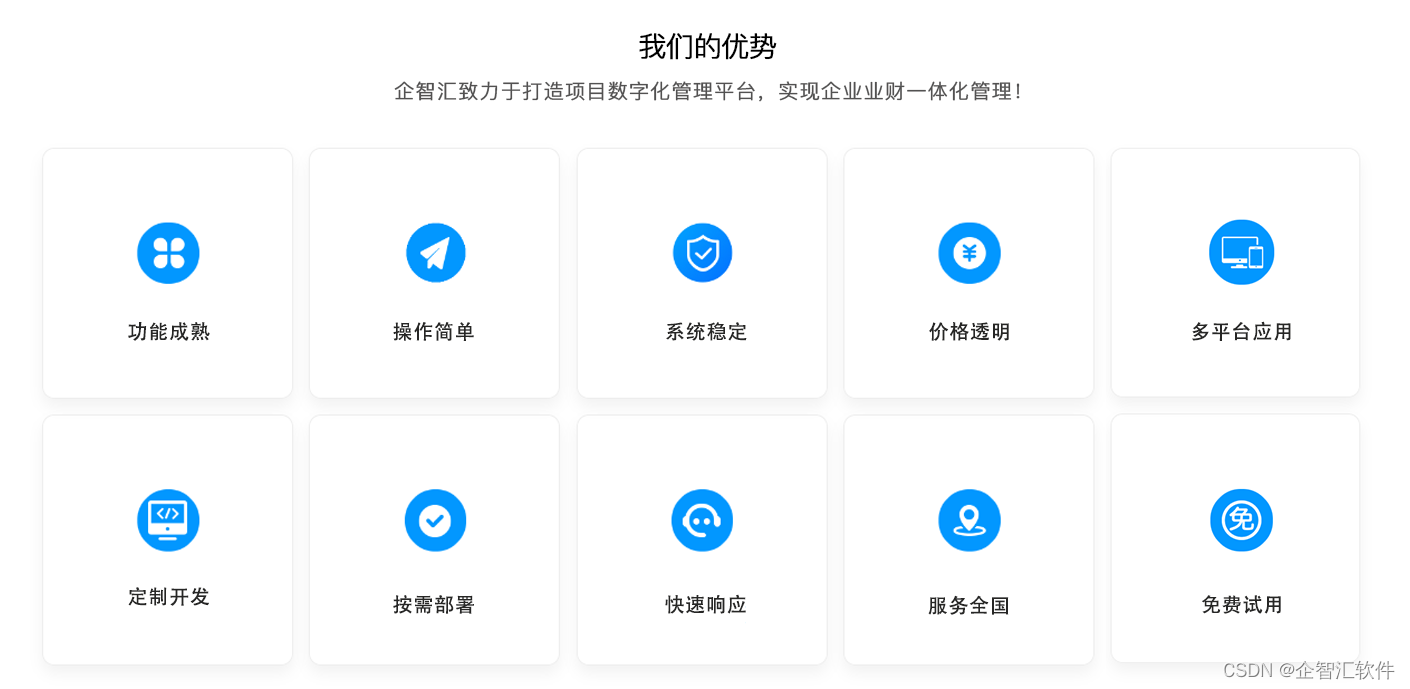 我们的优势

企智汇致力于打造项目数字化管理平台，实现企业业财一体化管理！

功能成熟

操作简单

系统稳定

价格透明

多平台应用

定制开发

按需部署

快速响应

服务全国

免费试用

CSDN @企智汇软件