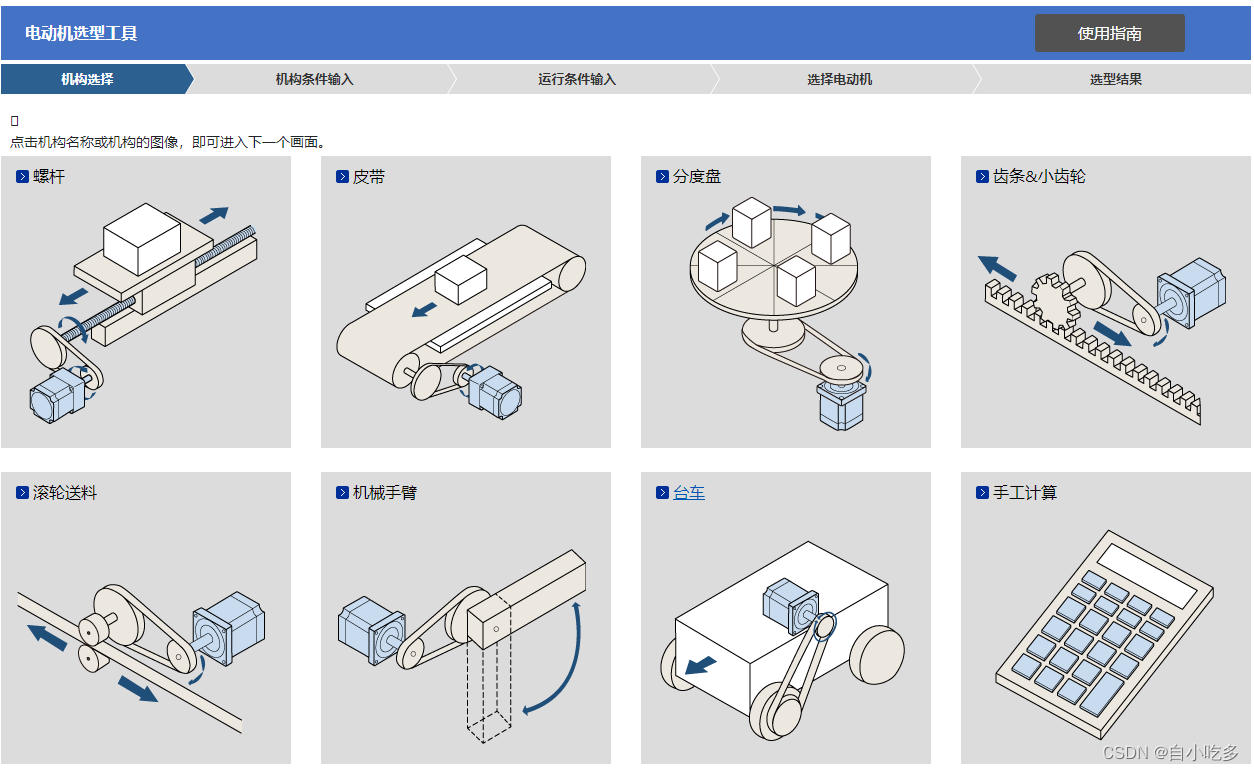 电动机选型工具

使用指南

机构选择 机构条件输入 运行条件输入 选择电动机 选型结果

点击机构名称或机构的图像，即可进入下一个画面。

螺杆

皮带

分度盘

齿条&小齿轮

滚轮送料

机械手臂

台车

手工计算

CSDN @自小吃多