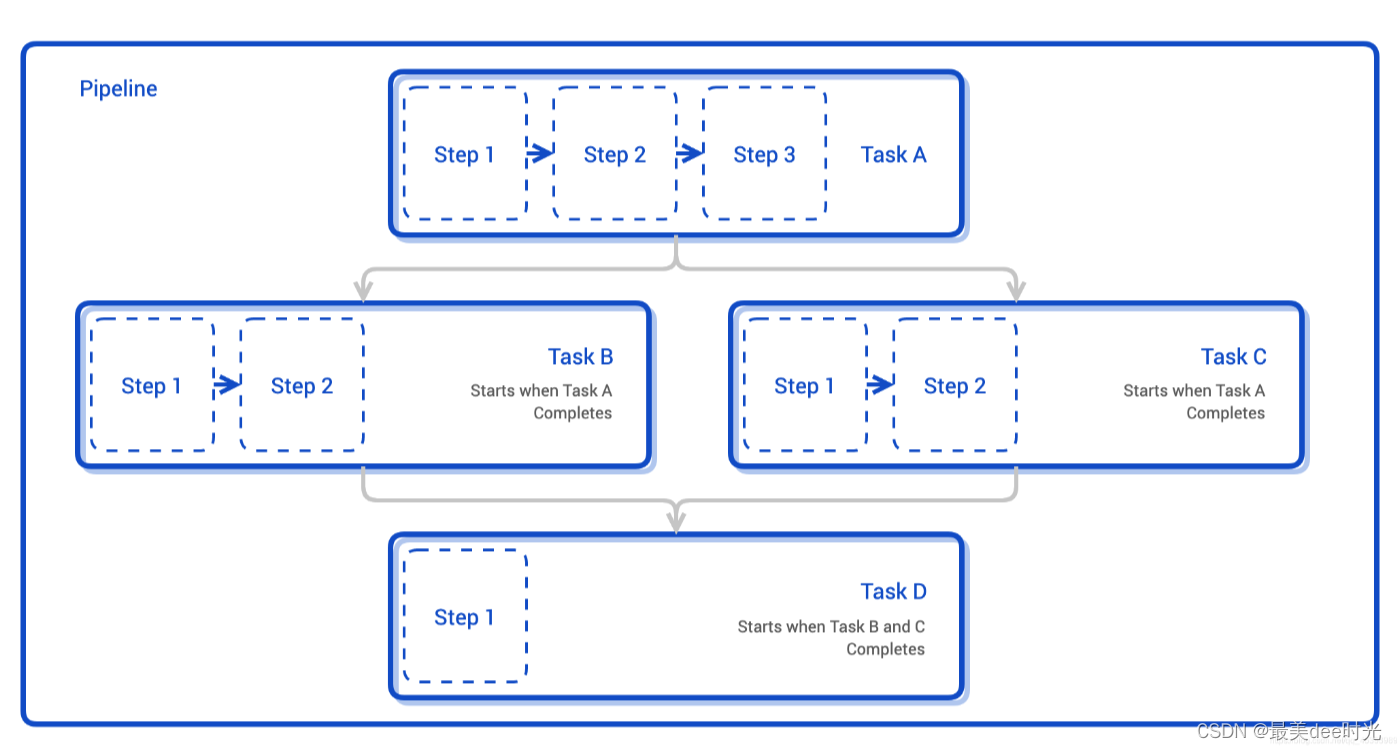 Pipeline

Step 1

Step 2

Step 3

Task A

Step 1

Step 2

Task B

Starts when Task A Completes

Step 1

Step 2

Task C

Starts when Task A Completes

Step 1

Task D

Starts when Task B and C Completes

CSDN @最美dee时光