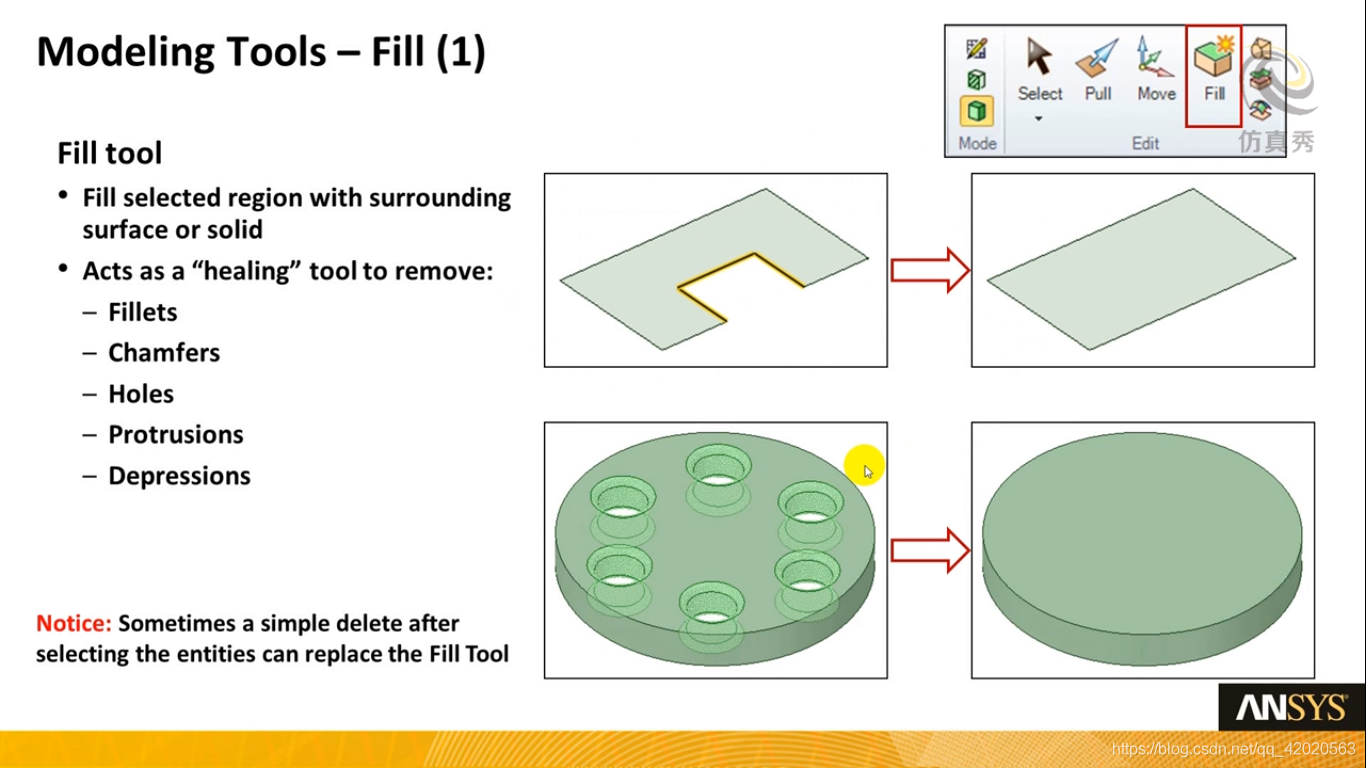 Modeling Tools – Fill (1)

Select Pull Move Fill

Mode Edit

仿真秀

Fill tool

• Fill selected region with surrounding surface or solid

• Acts as a "healing" tool to remove:

– Fillets

– Chamfers

– Holes

– Protrusions

– Depressions

Notice: Sometimes a simple delete after selecting the entities can replace the Fill Tool

ANSYS

https://blog.csdn.net/qq_42020563