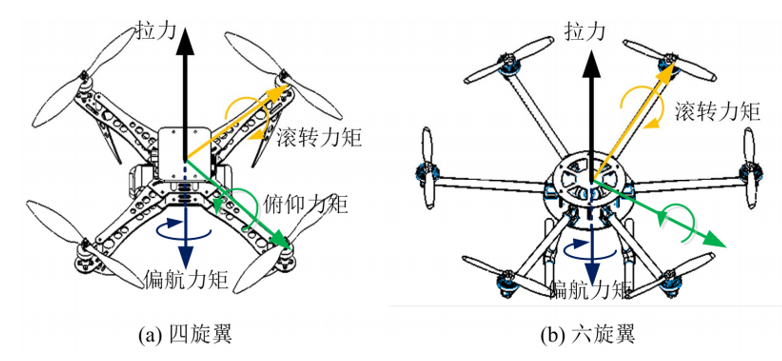 拉力

滚转力矩

俯仰力矩

偏航力矩

(a) 四旋翼

拉力

滚转力矩

偏航力矩

(b) 六旋翼