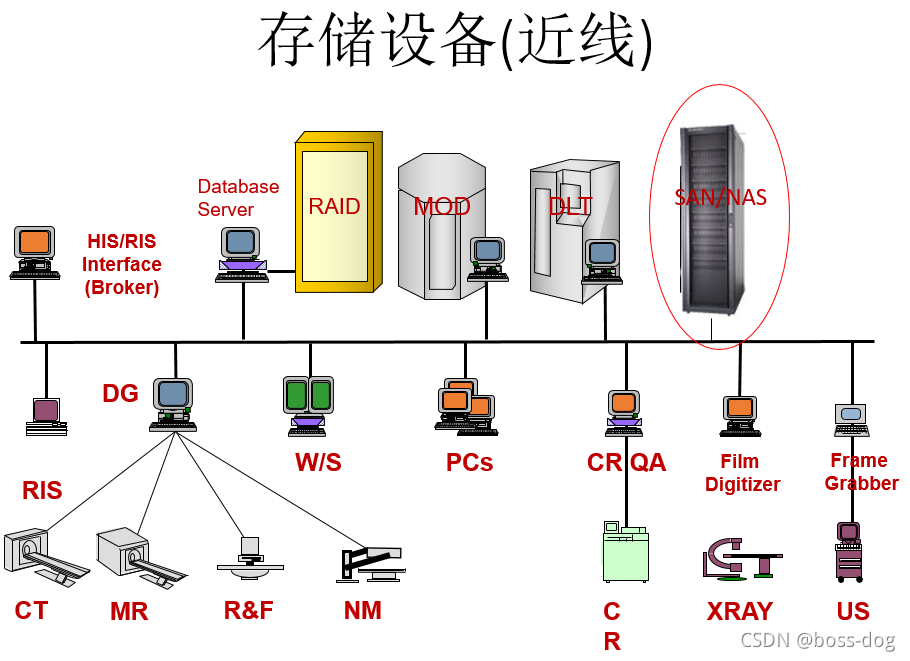 存储设备(近线)

Database Server

RAID

MOD

DLT

SAN/NAS

HIS/RIS Interface (Broker)

DG

W/S

PCs

CR QA

Film Digitizer

Frame Grabber

RIS

CT

MR

R&F

NM

C R

XRAY

US

CSDN @boss-dog