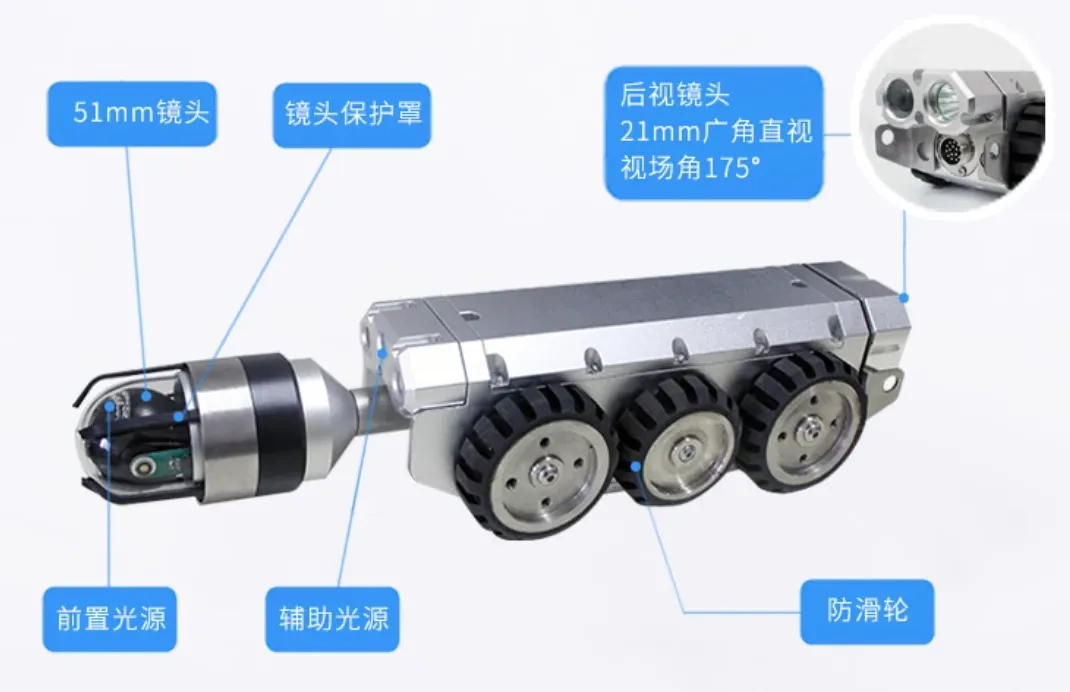 51mm镜头

镜头保护罩

后视镜头
21mm广角直视
视场角175°

前置光源

辅助光源

防滑轮