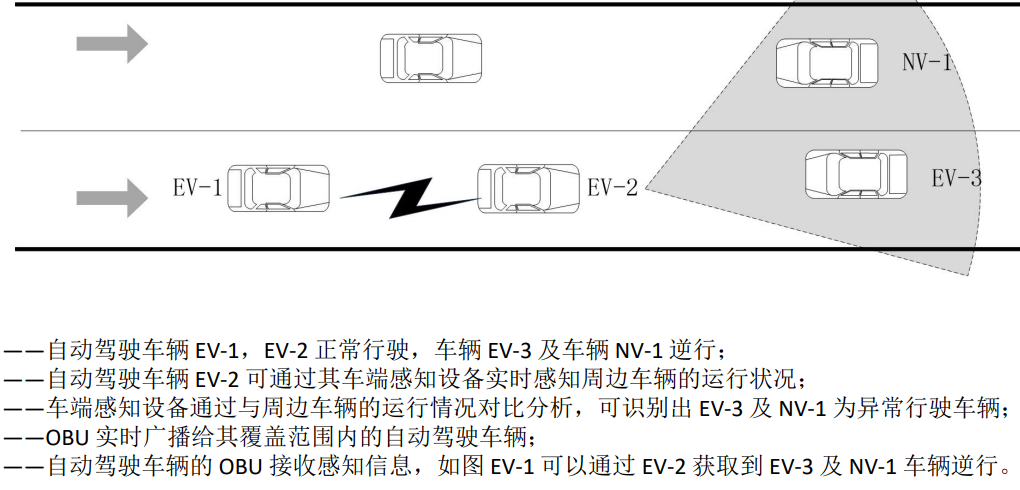 NV-1

EV-1

EV-2

EV-3

——自动驾驶车辆 EV-1，EV-2 正常行驶，车辆 EV-3 及车辆 NV-1 逆行；
——自动驾驶车辆 EV-2 可通过其车端感知设备实时感知周边车辆的运行状况；
——车端感知设备通过与周边车辆的运行情况对比分析，可识别出 EV-3 及 NV-1 为异常行驶车辆；
——OBU 实时广播给其覆盖范围内的自动驾驶车辆；
——自动驾驶车辆的 OBU 接收感知信息，如图 EV-1 可以通过 EV-2 获取到 EV-3 及 NV-1 车辆逆行。