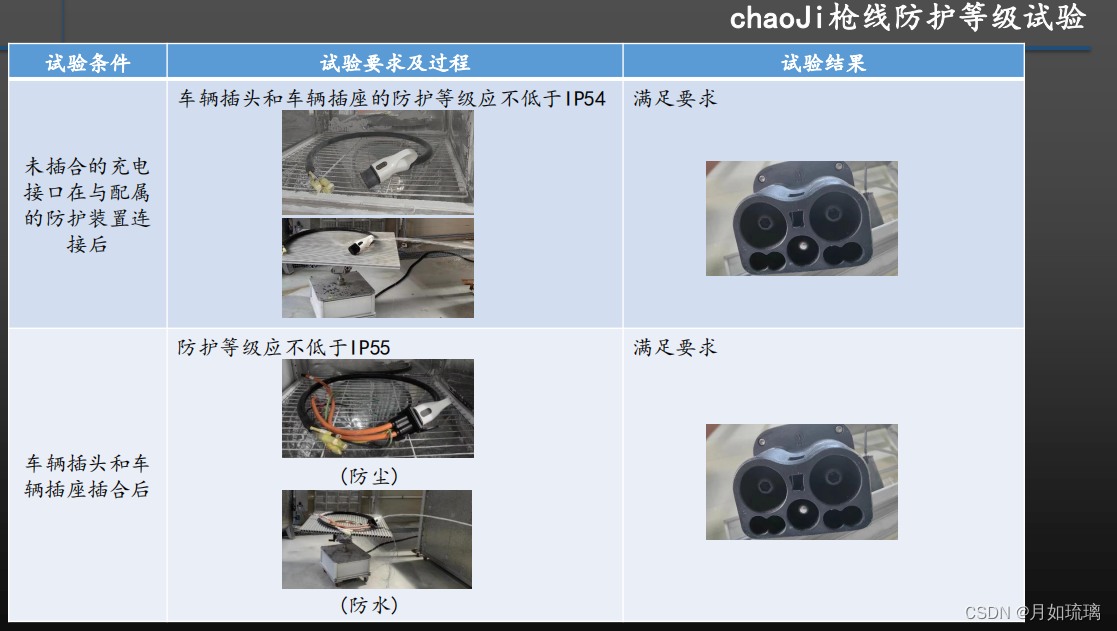 chaoJi枪线防护等级试验

| 试验条件 | 试验要求及过程 | 试验结果 |
|---|---|---|
| 未插合的充电接口在与配属的防护装置连接后 | 车辆插头和车辆插座的防护等级应不低于IP54 | 满足要求 |
| 车辆插头和车辆插座插合后 | 防护等级应不低于IP55 (防尘) (防水) | 满足要求 |

CSDN @月如琉璃