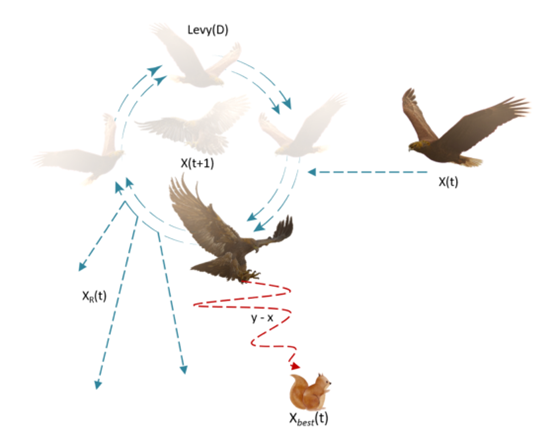 Levy(D)

X(t+1)

X(t)

$X_R(t)$

y - x

$X_{best}(t)$