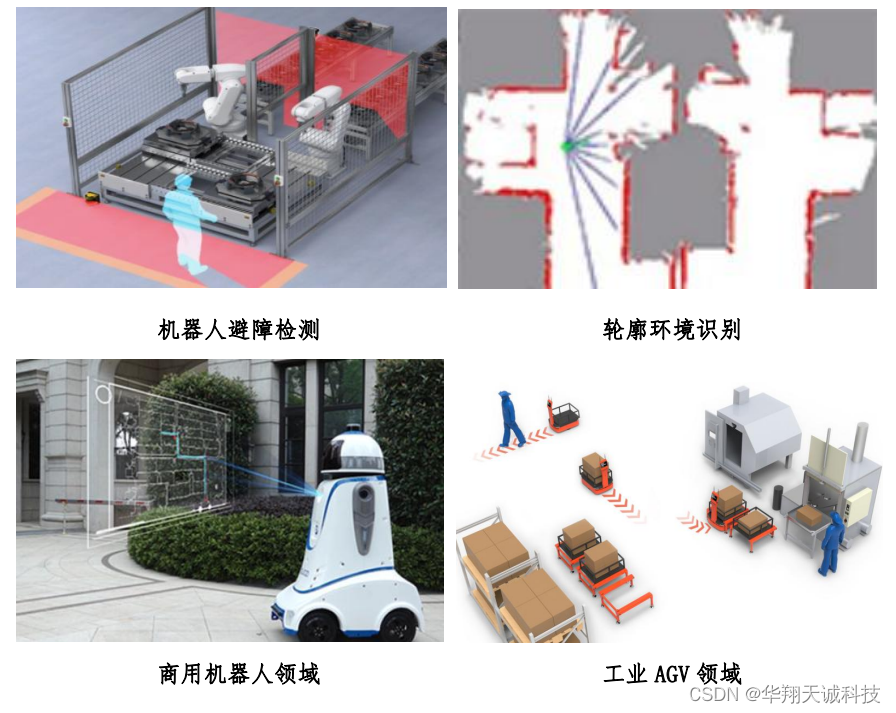 机器人避障检测

轮廓环境识别

商用机器人领域

工业 AGV 领域

CSDN @华翔天诚科技