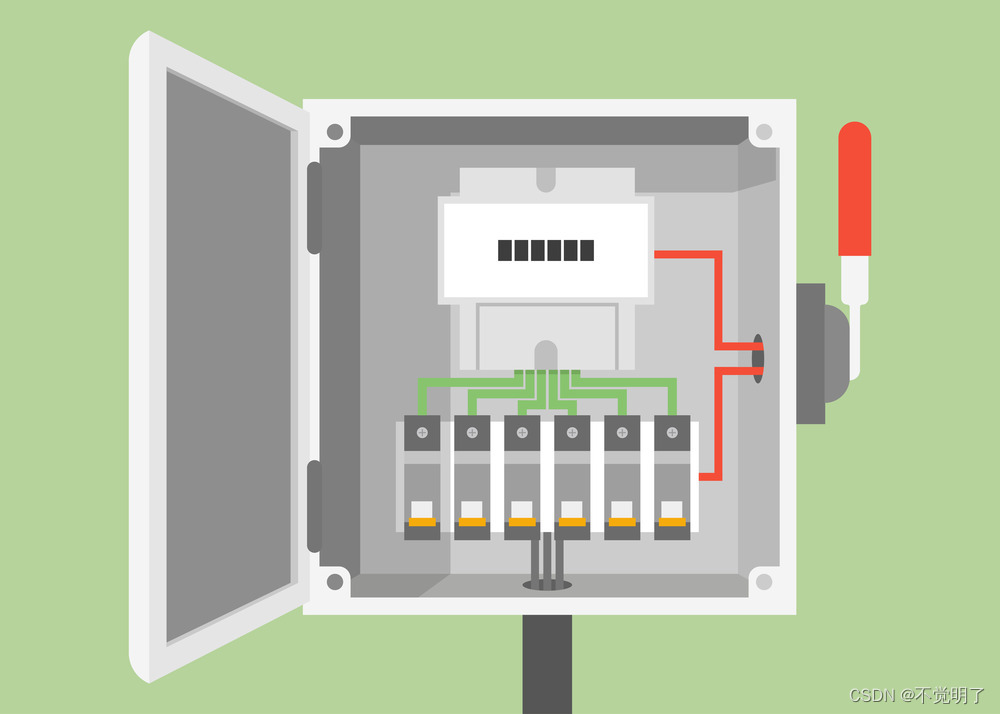 CSDN @不觉明了