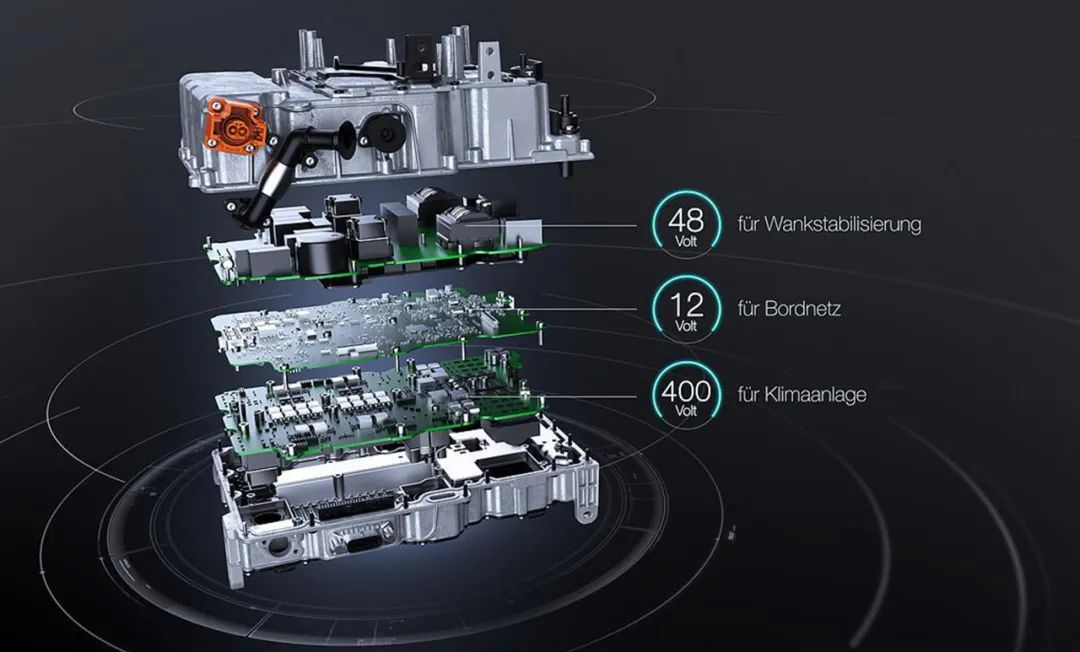 48
Volt
für Wankstabilisierung

12
Volt
für Bordnetz

400
Volt
für Klimaanlage