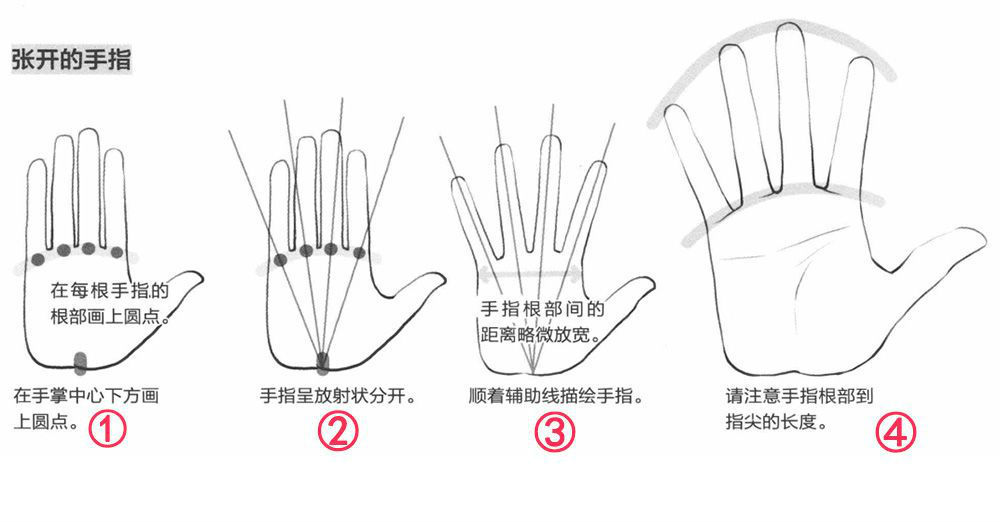 张开的手指

在每根手指的根部画上圆点。

在手掌中心下方画上圆点。①

手指呈放射状分开。②

手指根部间的距离略微放宽。

顺着辅助线描绘手指。③

请注意手指根部到指尖的长度。④