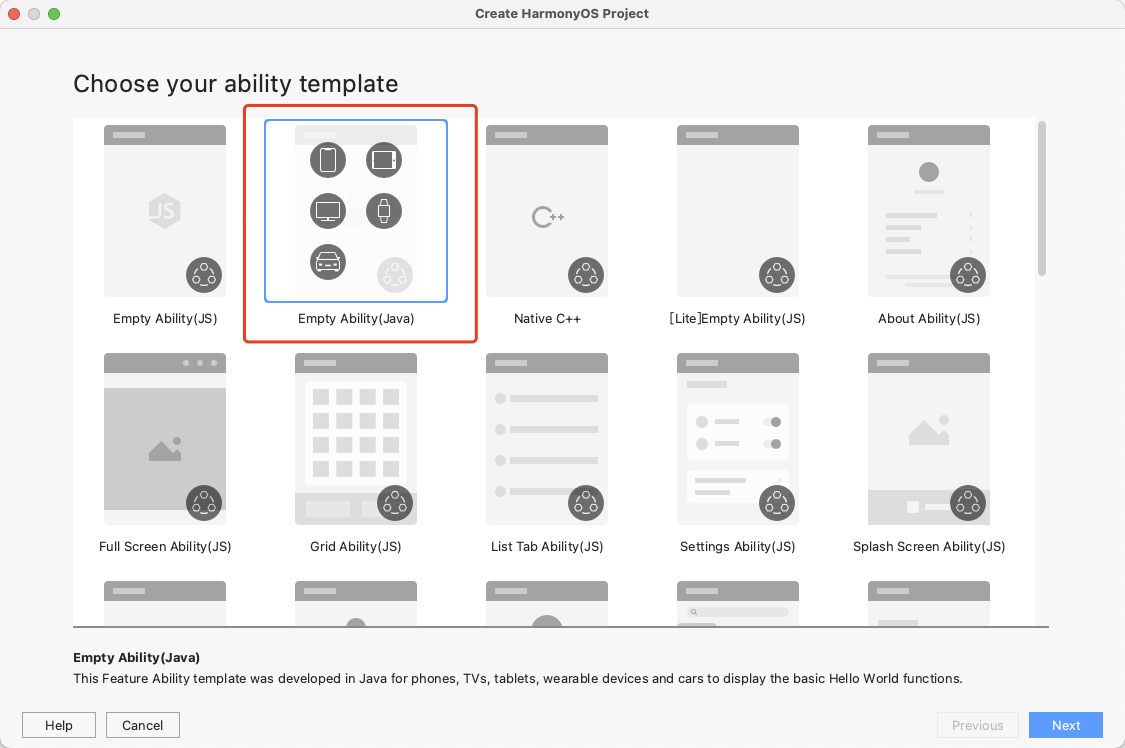 Create HarmonyOS Project

Choose your ability template

JS

Empty Ability(JS)

Empty Ability(Java)

C++

Native C++

[Lite]Empty Ability(JS)

About Ability(JS)

Full Screen Ability(JS)

Grid Ability(JS)

List Tab Ability(JS)

Settings Ability(JS)

Splash Screen Ability(JS)

Empty Ability(Java)

This Feature Ability template was developed in Java for phones, TVs, tablets, wearable devices and cars to display the basic Hello World functions.

Help

Cancel

Previous

Next