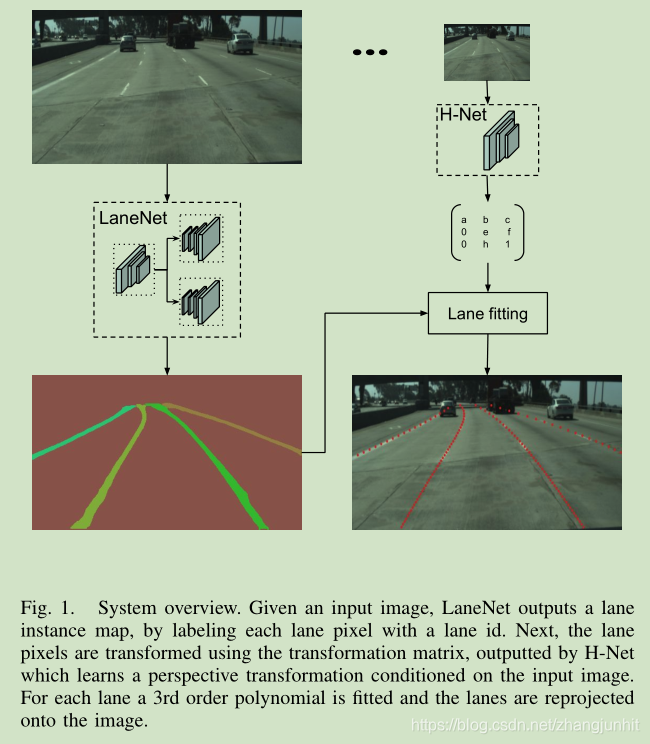 ...

H-Net

LaneNet

$\begin{pmatrix} a & b & c \\ 0 & e & f \\ 0 & h & 1 \end{pmatrix}$

Lane fitting

Fig. 1. System overview. Given an input image, LaneNet outputs a lane instance map, by labeling each lane pixel with a lane id. Next, the lane pixels are transformed using the transformation matrix, outputted by H-Net which learns a perspective transformation conditioned on the input image. For each lane a 3rd order polynomial is fitted and the lanes are reprojected onto the image.

https://blog.csdn.net/zhangjunhit