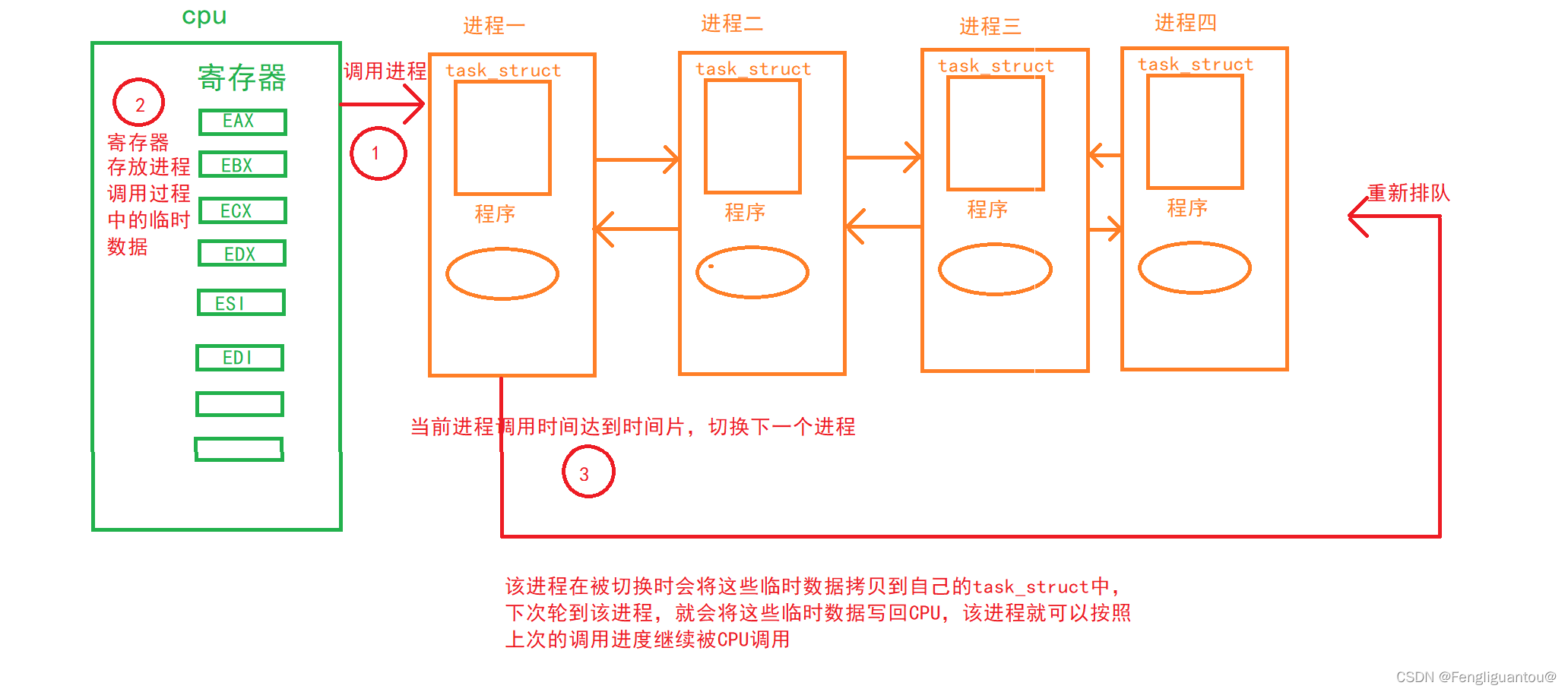 cpu

寄存器

2

寄存器存放进程调用过程中的临时数据

EAX

EBX

ECX

EDX

ESI

EDI

调用进程

1

进程一

task_struct

程序

进程二

task_struct

程序

进程三

task_struct

程序

进程四

task_struct

程序

重新排队

当前进程调用时间达到时间片，切换下一个进程

3

该进程在被切换时会将这些临时数据拷贝到自己的task_struct中，下次轮到该进程，就会将这些临时数据写回CPU，该进程就可以按照上次的调用进度继续被CPU调用

CSDN @Fengliguantou@