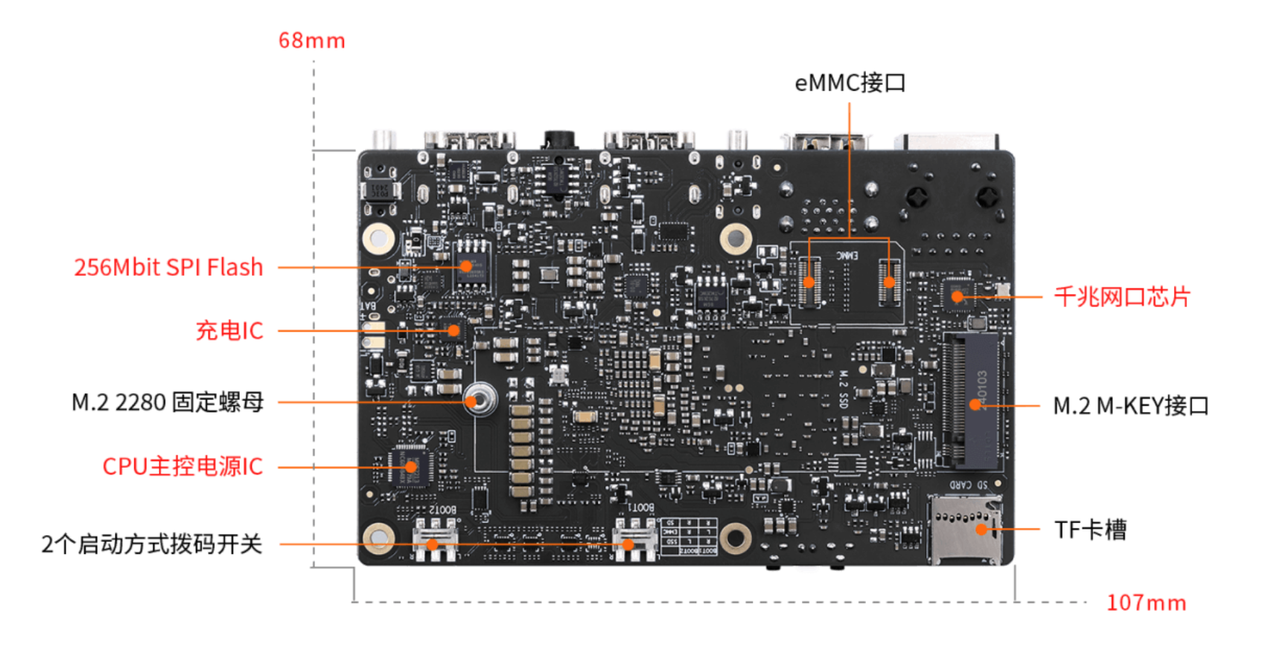 68mm

eMMC接口

256Mbit SPI Flash

充电IC

M.2 2280 固定螺母

CPU主控电源IC

2个启动方式拨码开关

千兆网口芯片

M.2 M-KEY接口

TF卡槽

107mm

EMMC

M.2 SSD

SD CARD

BOOT2

BOOT1

BAT