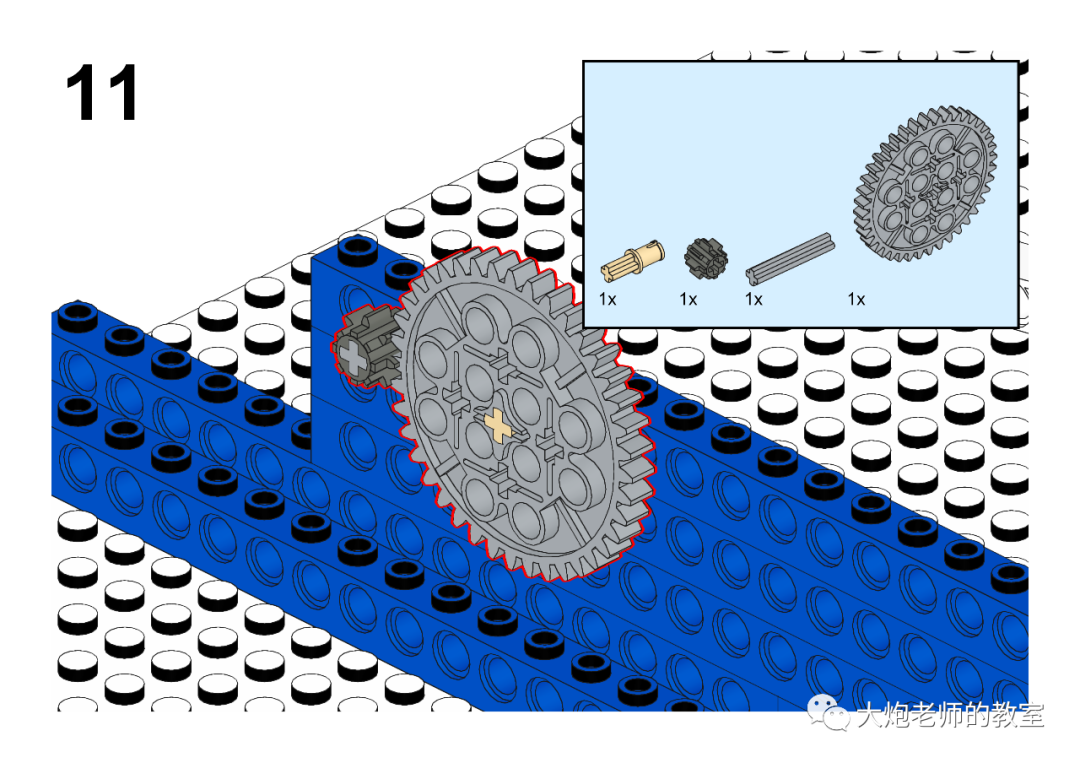 11

1x 1x 1x 1x

大炮老师的教室