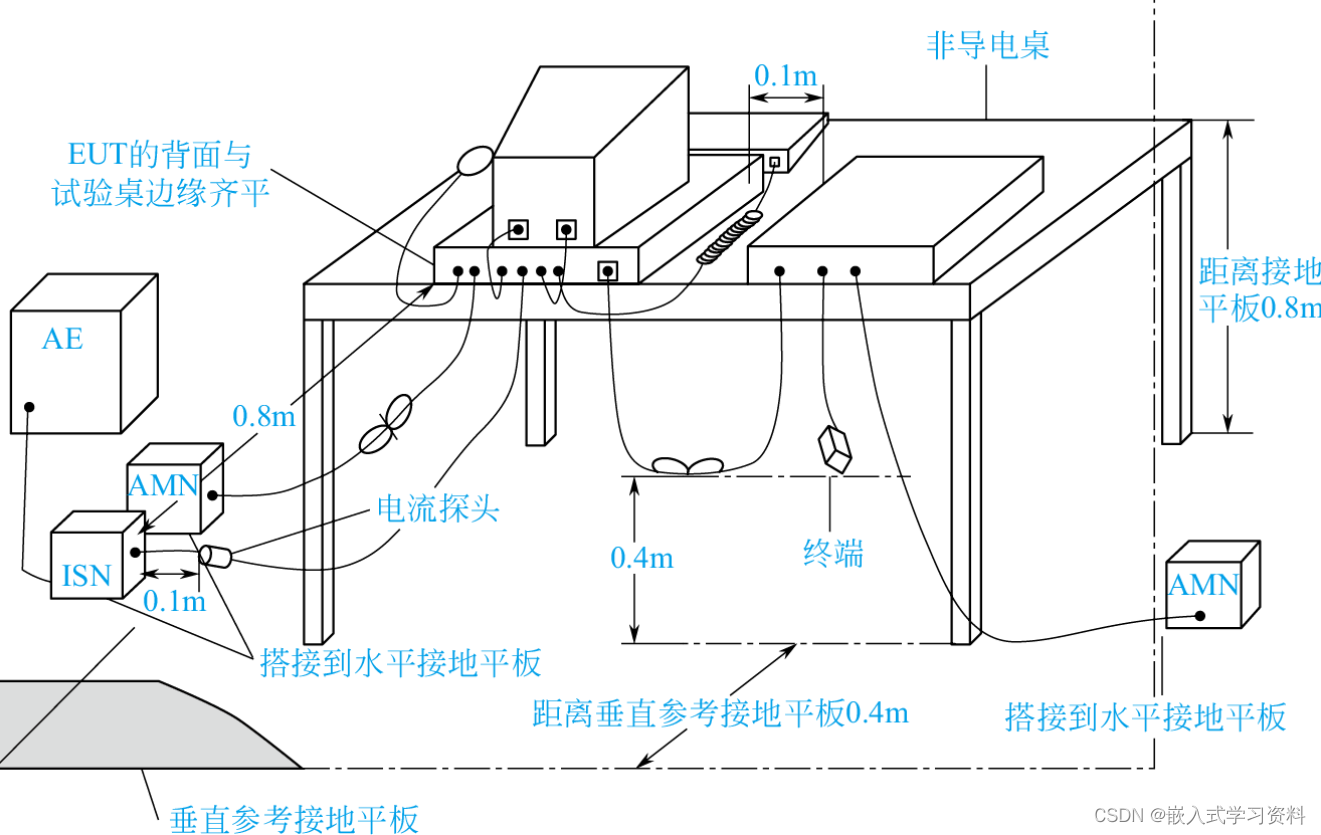 非导电桌

0.1m

EUT的背面与试验桌边缘齐平

距离接地平板0.8m

AE

0.8m

AMN

电流探头

ISN

0.1m

0.4m

终端

AMN

搭接到水平接地平板

距离垂直参考接地平板0.4m

搭接到水平接地平板

垂直参考接地平板

CSDN @嵌入式学习资料