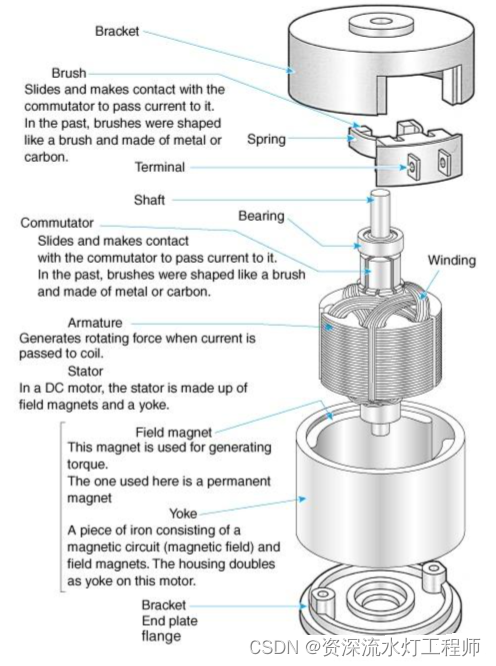 Bracket

Brush
Slides and makes contact with the commutator to pass current to it. In the past, brushes were shaped like a brush and made of metal or carbon.

Spring

Terminal

Shaft

Bearing

Commutator
Slides and makes contact with the commutator to pass current to it. In the past, brushes were shaped like a brush and made of metal or carbon.

Winding

Armature
Generates rotating force when current is passed to coil.

Stator
In a DC motor, the stator is made up of field magnets and a yoke.

Field magnet
This magnet is used for generating torque.
The one used here is a permanent magnet

Yoke
A piece of iron consisting of a magnetic circuit (magnetic field) and field magnets. The housing doubles as yoke on this motor.

Bracket
End plate
flange

CSDN @资深流水灯工程师