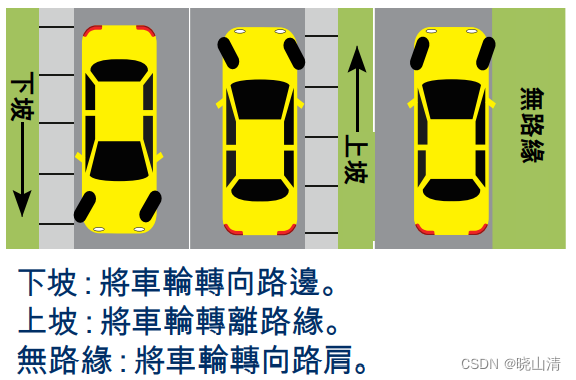 下坡

上坡

無路緣

下坡 : 將車輪轉向路邊。
上坡 : 將車輪轉離路緣。
無路緣 : 將車輪轉向路肩。

CSDN @晓山清