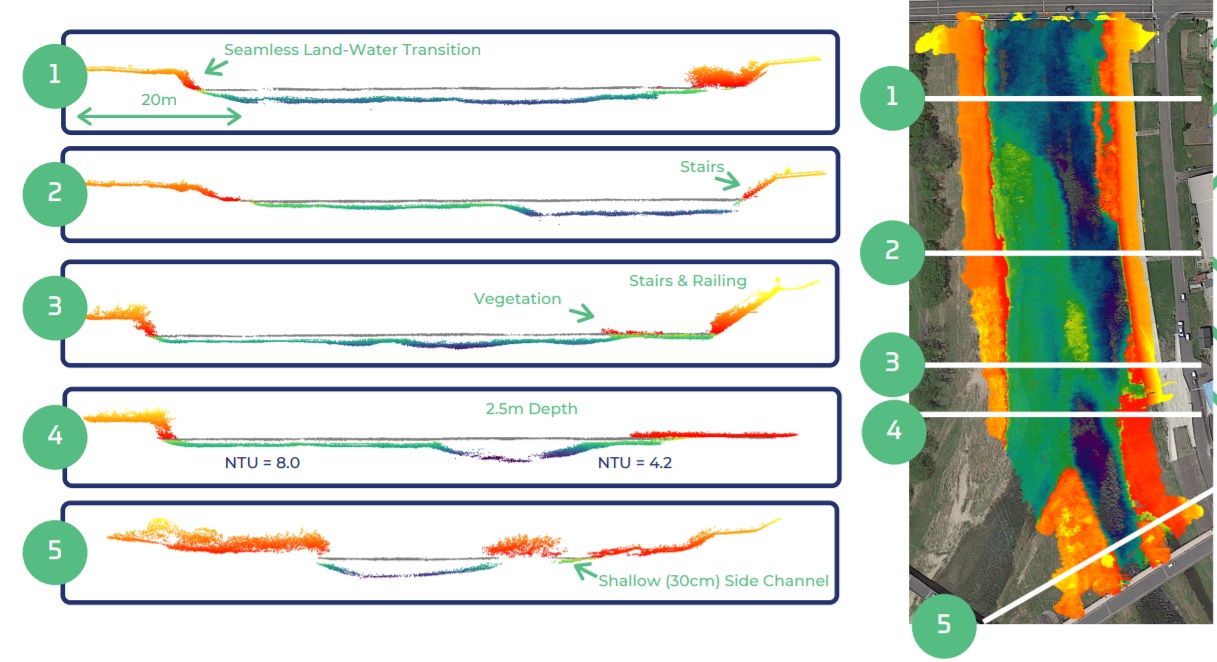 1
Seamless Land-Water Transition
20m

2
Stairs

3
Stairs & Railing
Vegetation

4
2.5m Depth
NTU = 8.0
NTU = 4.2

5
Shallow (30cm) Side Channel

1
2
3
4
5