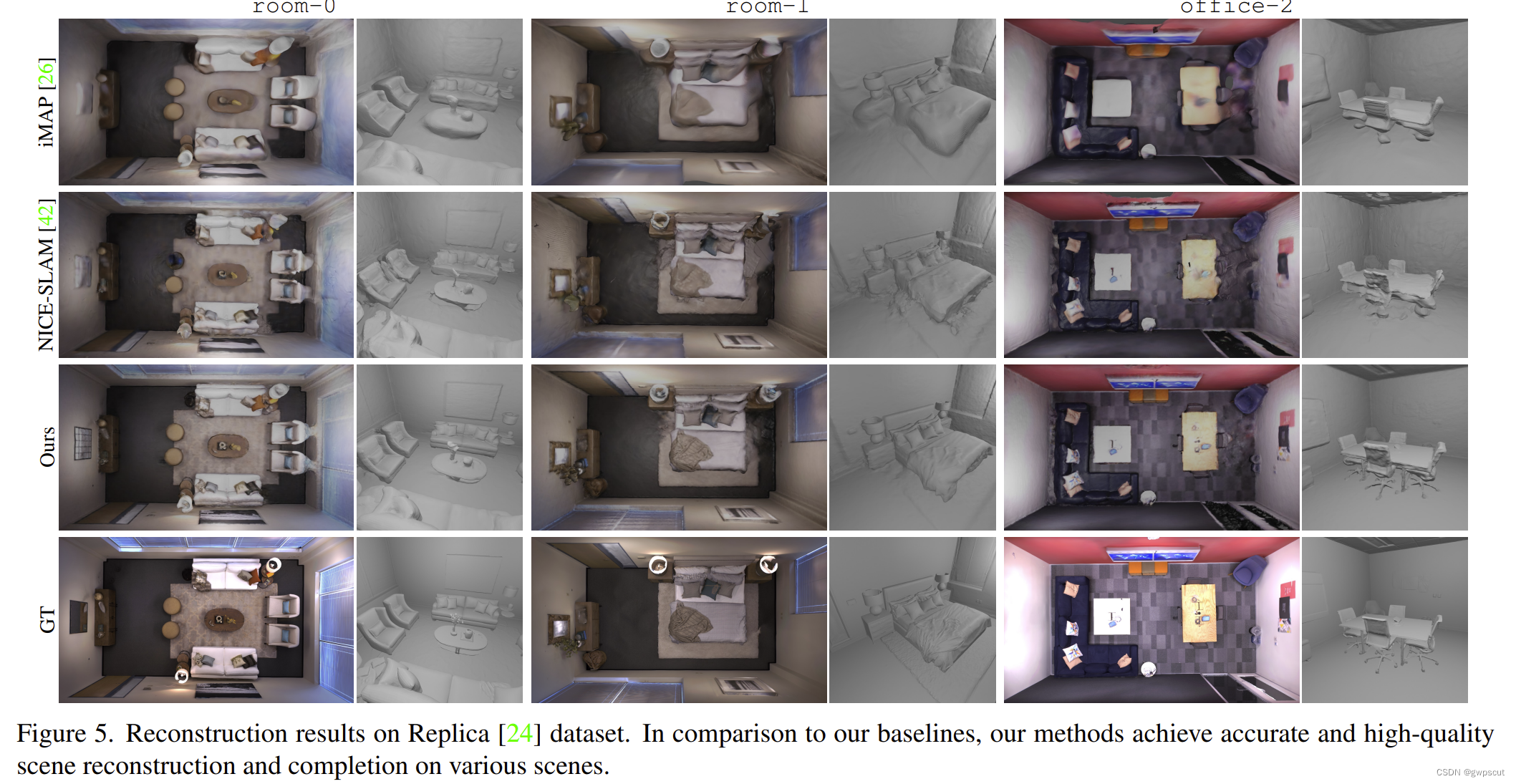 room-0

room-1

office-2

iMAP [26]

NICE-SLAM [42]

Ours

GT

Figure 5. Reconstruction results on Replica [24] dataset. In comparison to our baselines, our methods achieve accurate and high-quality scene reconstruction and completion on various scenes.

CSDN @gwpscut