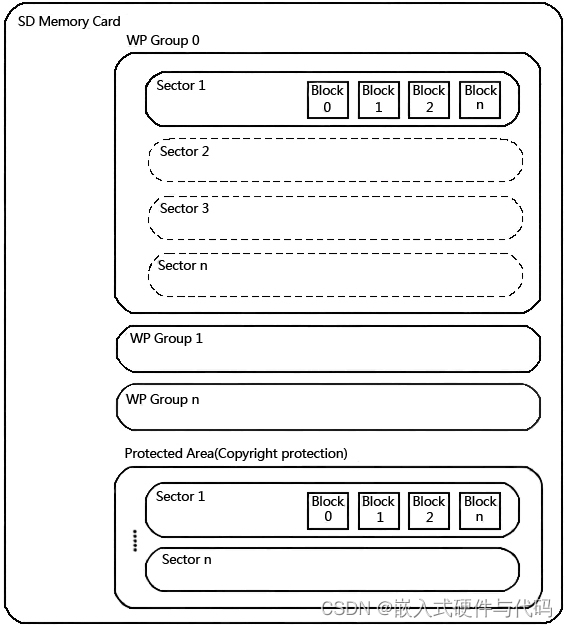 SD Memory Card
WP Group 0
Sector 1
Block 0
Block 1
Block 2
Block n
Sector 2
Sector 3
Sector n
WP Group 1
WP Group n
Protected Area(Copyright protection)
Sector 1
Block 0
Block 1
Block 2
Block n
Sector n
CSDN @嵌入式硬件与代码