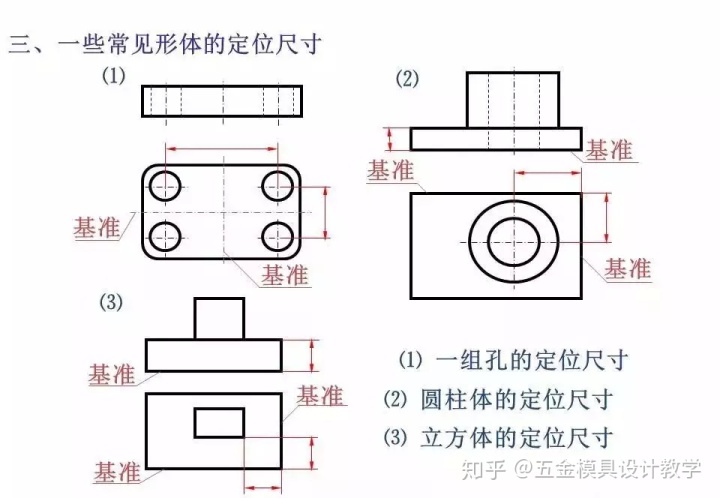 三、一些常见形体的定位尺寸

(1)

基准

基准

(2)

基准

基准

基准

(3)

基准

基准

基准

(1) 一组孔的定位尺寸

(2) 圆柱体的定位尺寸

(3) 立方体的定位尺寸

知乎 @五金模具设计教学