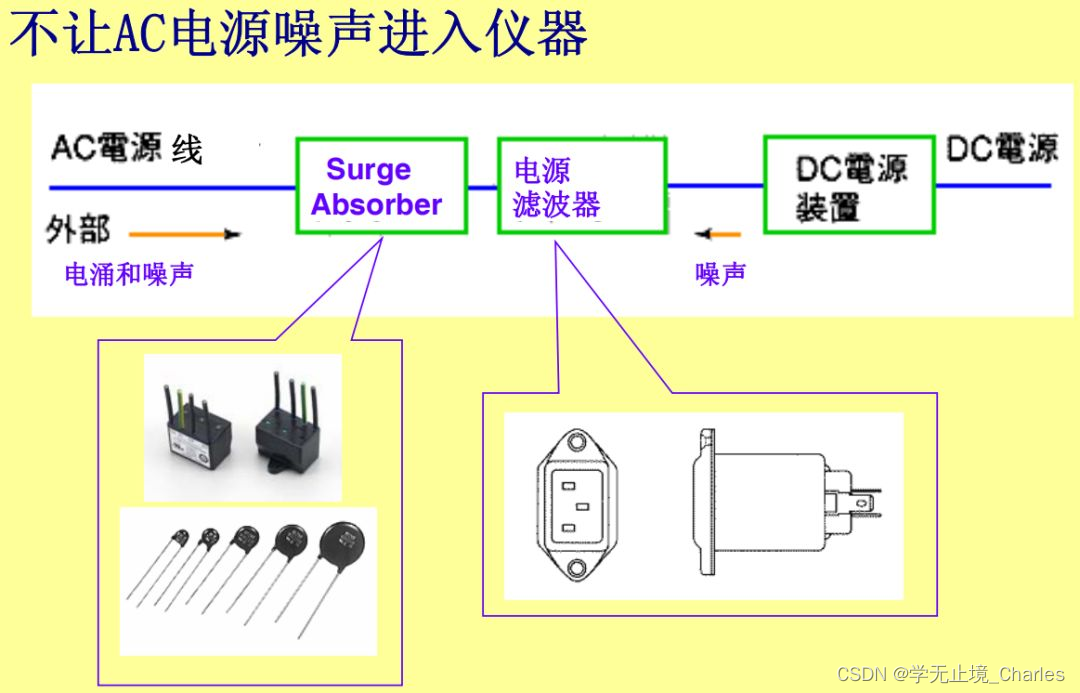 不让AC电源噪声进入仪器

AC電源 线

Surge Absorber

电源 滤波器

DC電源 装置

DC電源

外部

电涌和噪声

噪声

CSDN @学无止境_Charles