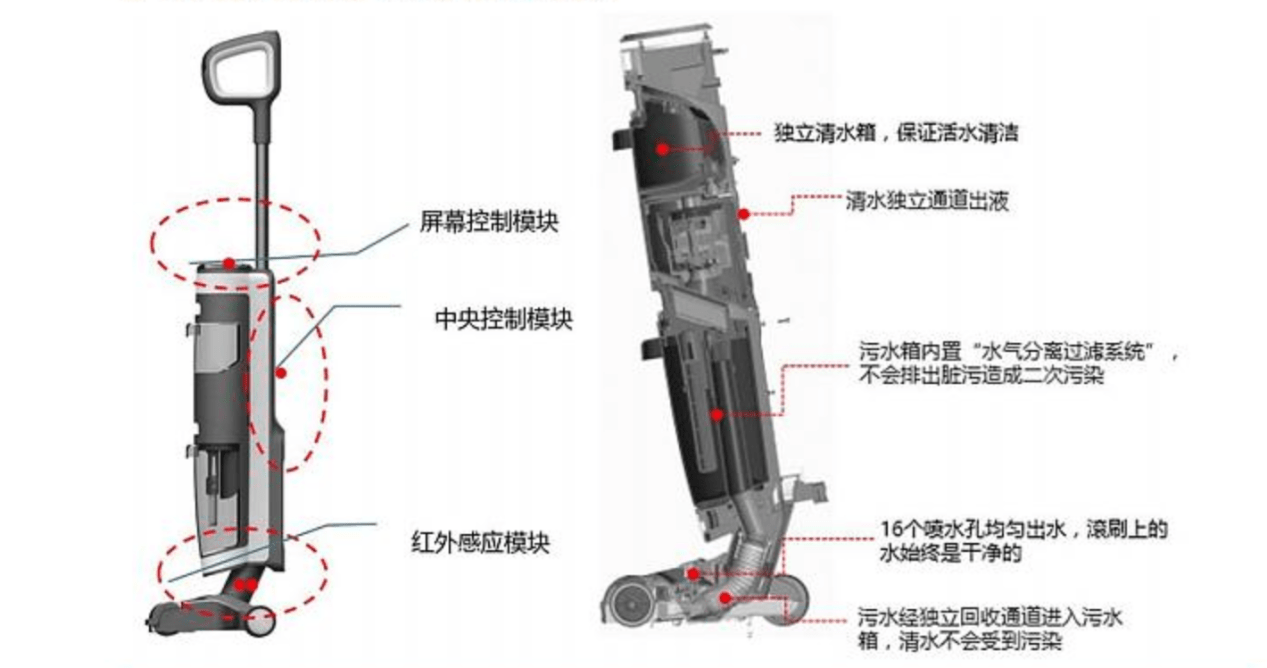 屏幕控制模块

中央控制模块

红外感应模块

独立清水箱，保证活水清洁

清水独立通道出液

污水箱内置“水气分离过滤系统”，不会排出脏污造成二次污染

16个喷水孔均匀出水，滚刷上的水始终是干净的

污水经独立回收通道进入污水箱，清水不会受到污染